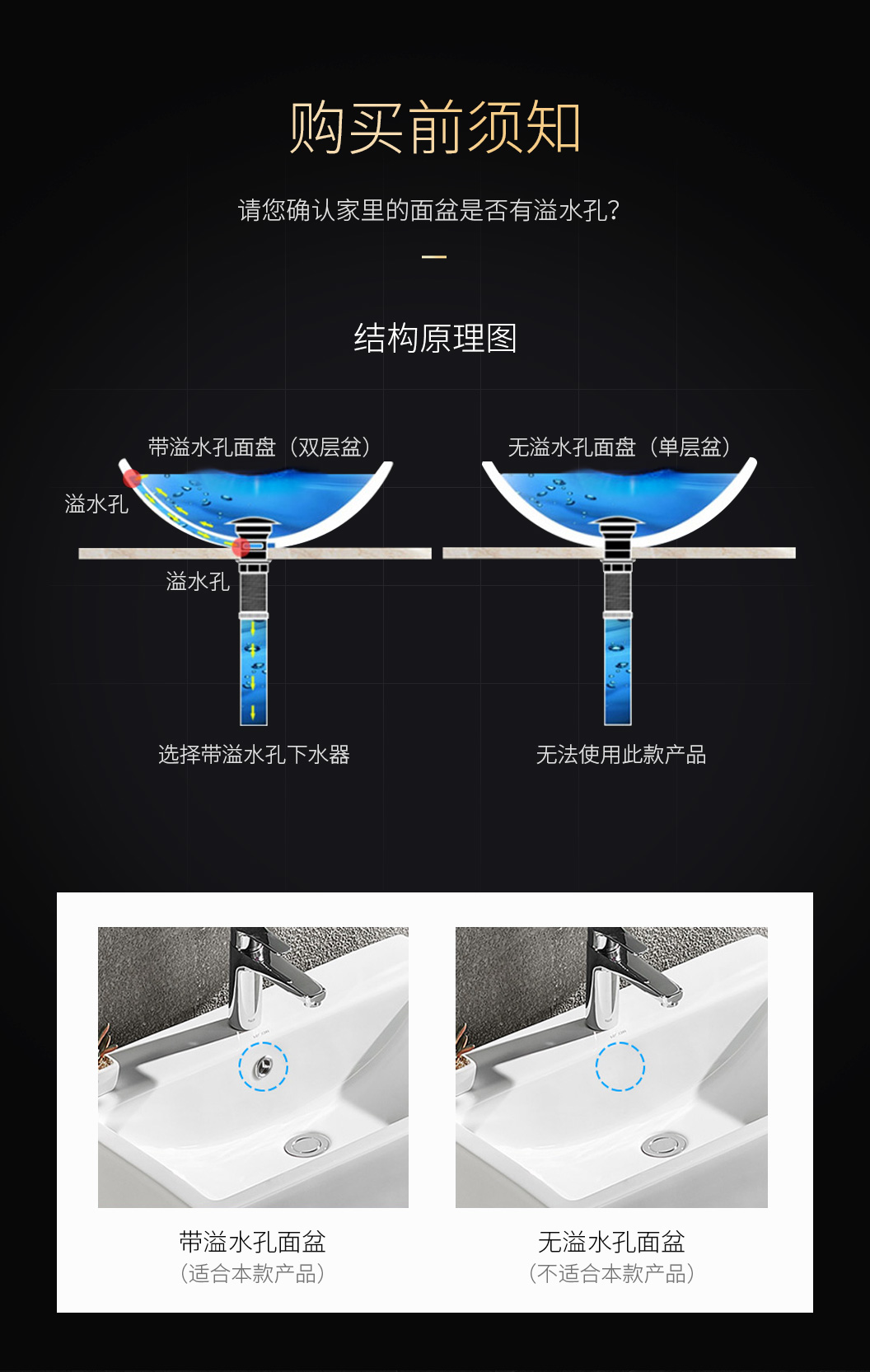 购买前须知

请您确认家里的面盆是否有溢水孔?

结构原理图

带溢水孔面盘（双层盆）

溢水孔

溢水孔

选择带溢水孔下水器

无溢水孔面盘（单层盆）

无法使用此款产品

带溢水孔面盆
（适合本款产品）

无溢水孔面盆
（不适合本款产品）