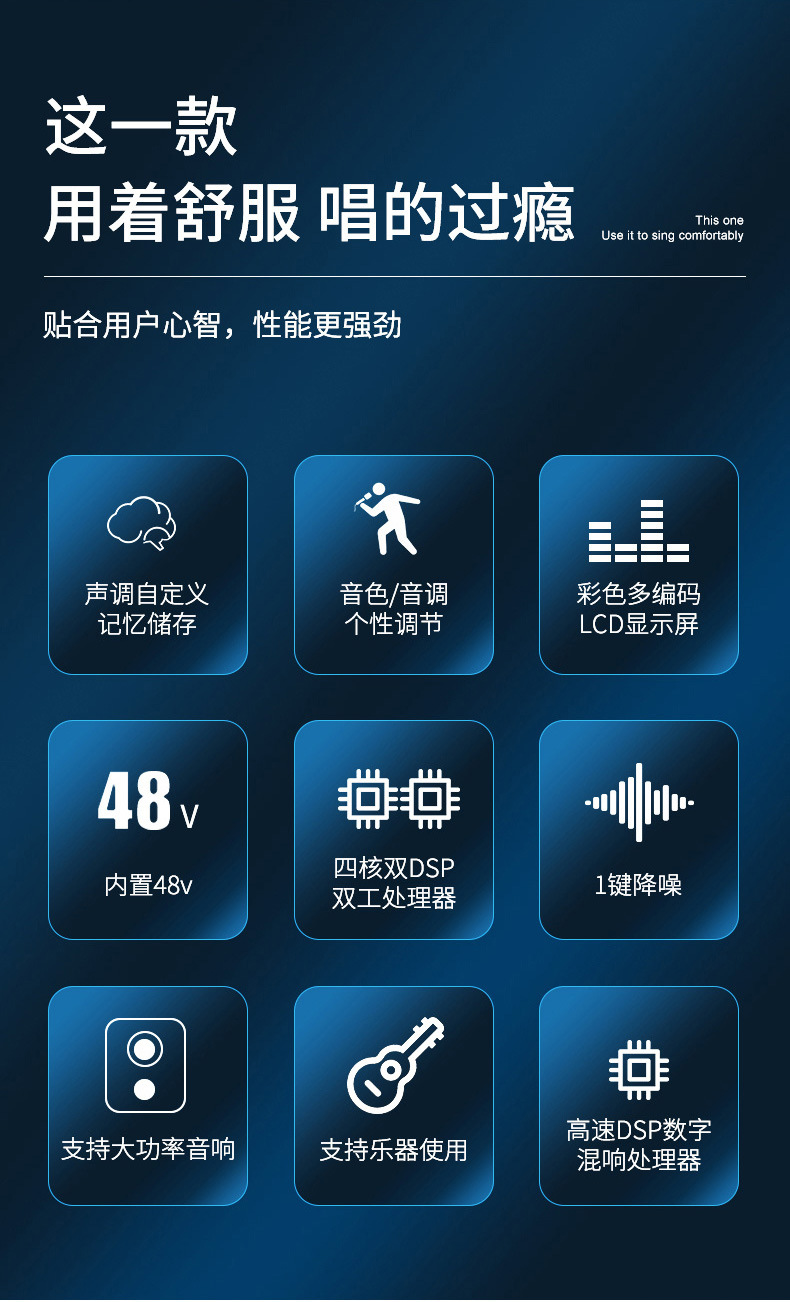 这一款

用着舒服 唱的过瘾

This one
Use it to sing comfortably

贴合用户心智，性能更强劲

声调自定义
记忆储存

音色/音调
个性调节

彩色多编码
LCD显示屏

48V

内置48v

四核双DSP
双工处理器

1键降噪

支持大功率音响

支持乐器使用

高速DSP数字
混响处理器