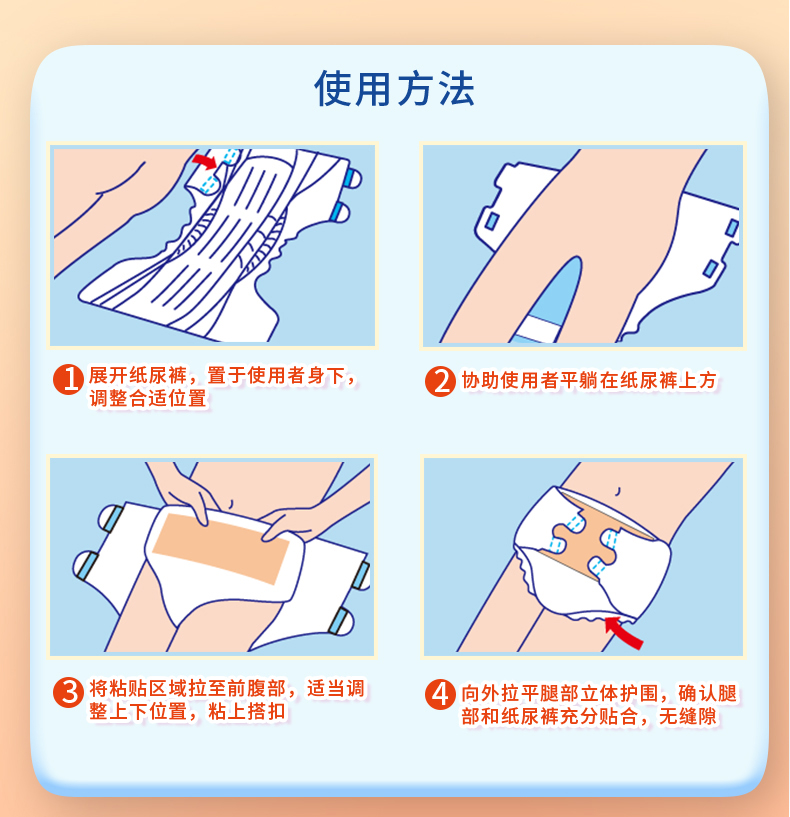 使用方法

1 展开纸尿裤，置于使用者身下，调整合适位置

2 协助使用者平躺在纸尿裤上方

3 将粘贴区域拉至前腹部，适当调整上下位置，粘上搭扣

4 向外拉平腿部立体护围，确认腿部和纸尿裤充分贴合，无缝隙