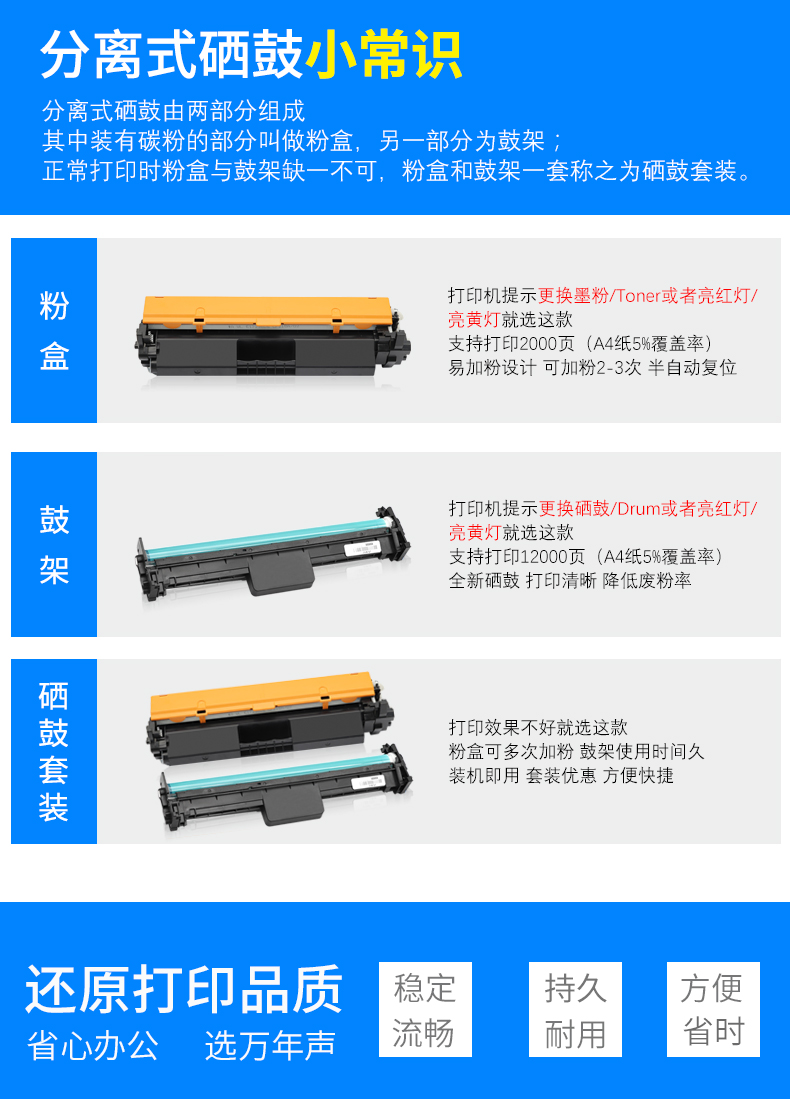 分离式硒鼓小常识

分离式硒鼓由两部分组成
其中装有碳粉的部分叫做粉盒，另一部分为鼓架；
正常打印时粉盒与鼓架缺一不可，粉盒和鼓架一套称之为硒鼓套装。

粉盒

打印机提示更换墨粉/Toner或者亮红灯/亮黄灯就选这款
支持打印2000页（A4纸5%覆盖率）
易加粉设计 可加粉2-3次 半自动复位

鼓架

打印机提示更换硒鼓/Drum或者亮红灯/亮黄灯就选这款
支持打印12000页（A4纸5%覆盖率）
全新硒鼓 打印清晰 降低废粉率

硒鼓套装

打印效果不好就选这款
粉盒可多次加粉 鼓架使用时间久
装机即用 套装优惠 方便快捷

还原打印品质
省心办公 选万年声

稳定流畅

持久耐用

方便省时