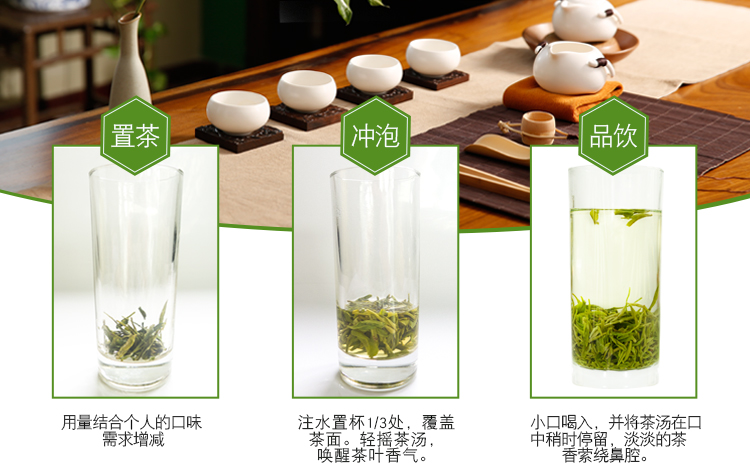 置茶

用量结合个人的口味需求增减

冲泡

注水置杯1/3处，覆盖茶面。轻摇茶汤，唤醒茶叶香气。

品饮

小口喝入，并将茶汤在口中稍时停留，淡淡的茶香萦绕鼻腔。