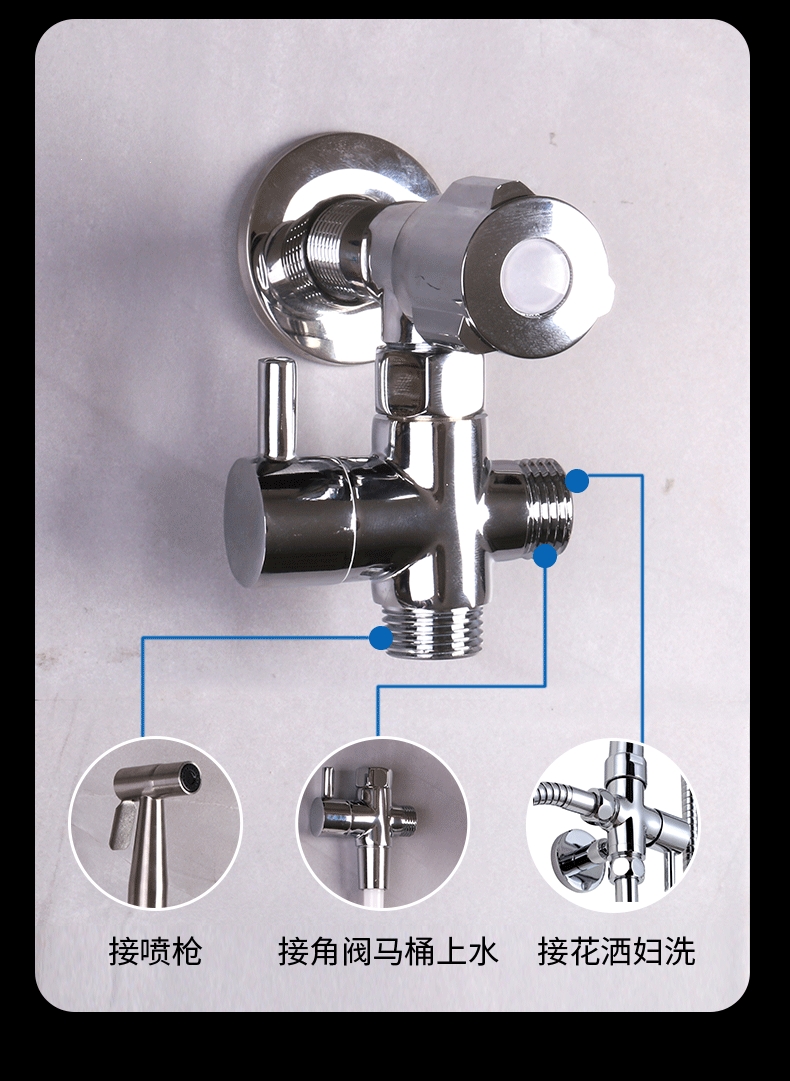 接喷枪

接角阀马桶上水

接花洒妇洗