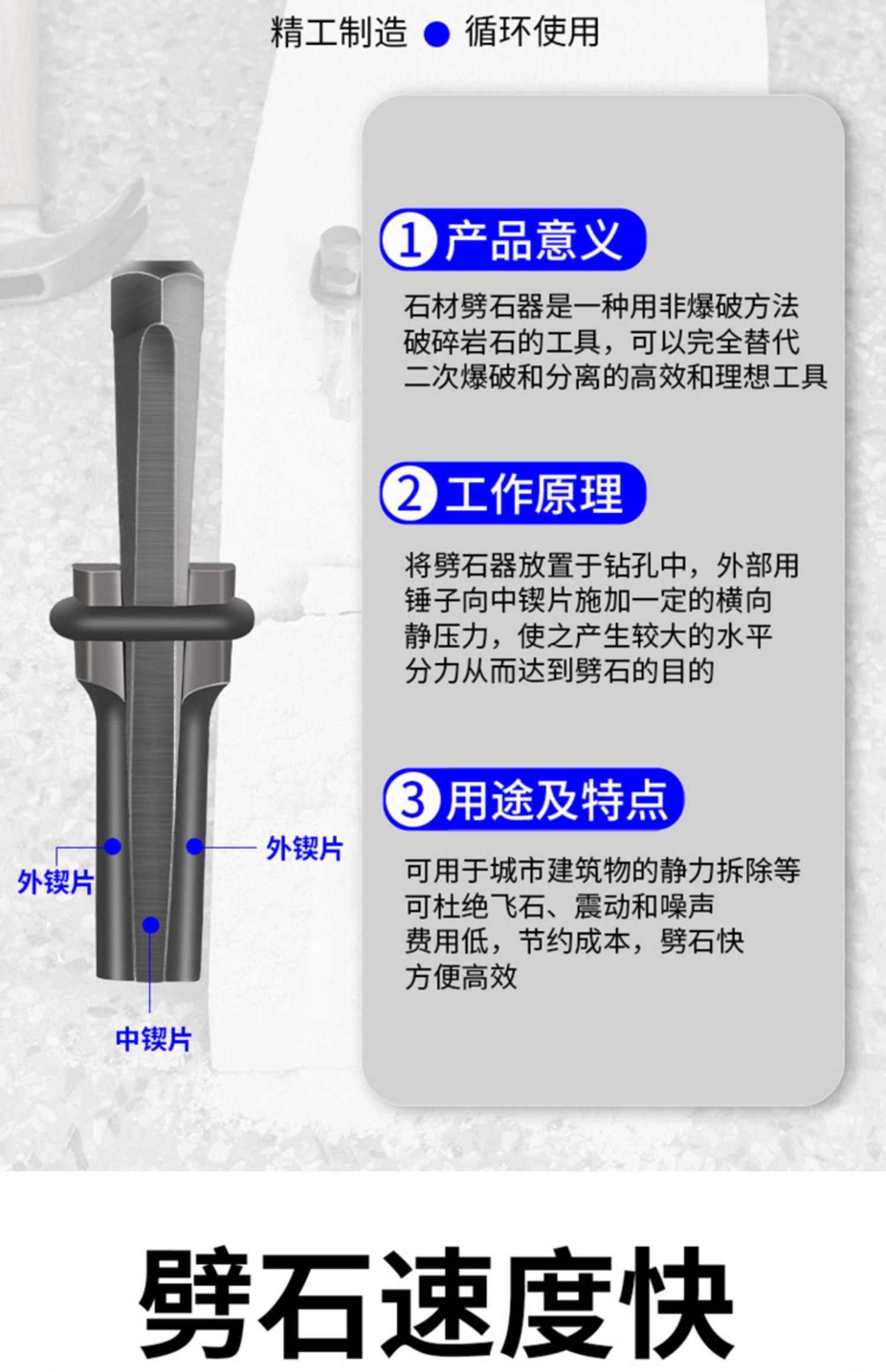 精工制造 ● 循环使用

1 产品意义

石材劈石器是一种用非爆破方法破碎岩石的工具，可以完全替代二次爆破和分离的高效和理想工具

2 工作原理

将劈石器放置于钻孔中，外部用锤子向中锲片施加一定的横向静压力，使之产生较大的水平分力从而达到劈石的目的

3 用途及特点

可用于城市建筑物的静力拆除等
可杜绝飞石、震动和噪声
费用低，节约成本，劈石快
方便高效

外锲片
外锲片
中锲片

劈石速度快