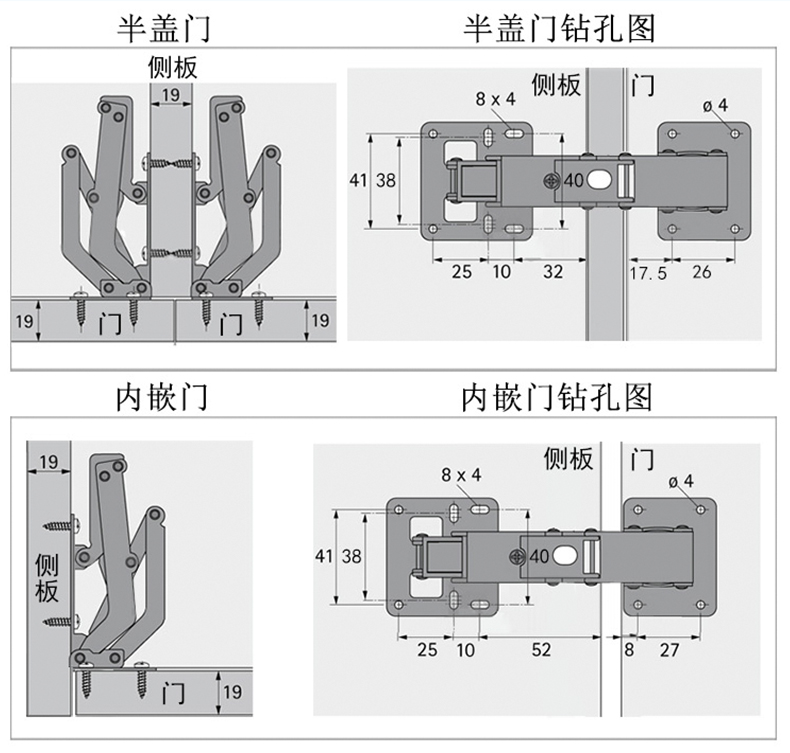 半盖门

侧板

19

19

门

门

19

半盖门钻孔图

侧板

门

8 x 4

ø 4

41 38

40

25 10 32

17.5 26

内嵌门

19

侧板

门

19

内嵌门钻孔图

侧板

门

8 x 4

ø 4

41 38

40

25 10 52

8 27