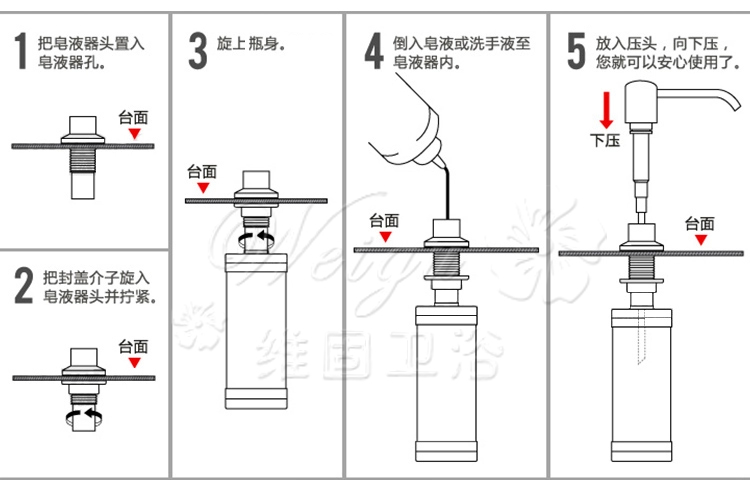 1 把皂液器头置入皂液器孔。

台面

2 把封盖介子旋入皂液器头并拧紧。

台面

3 旋上瓶身。

台面

4 倒入皂液或洗手液至皂液器内。

台面

5 放入压头，向下压，您就可以安心使用了。

下压

台面

Weigu

维固卫浴