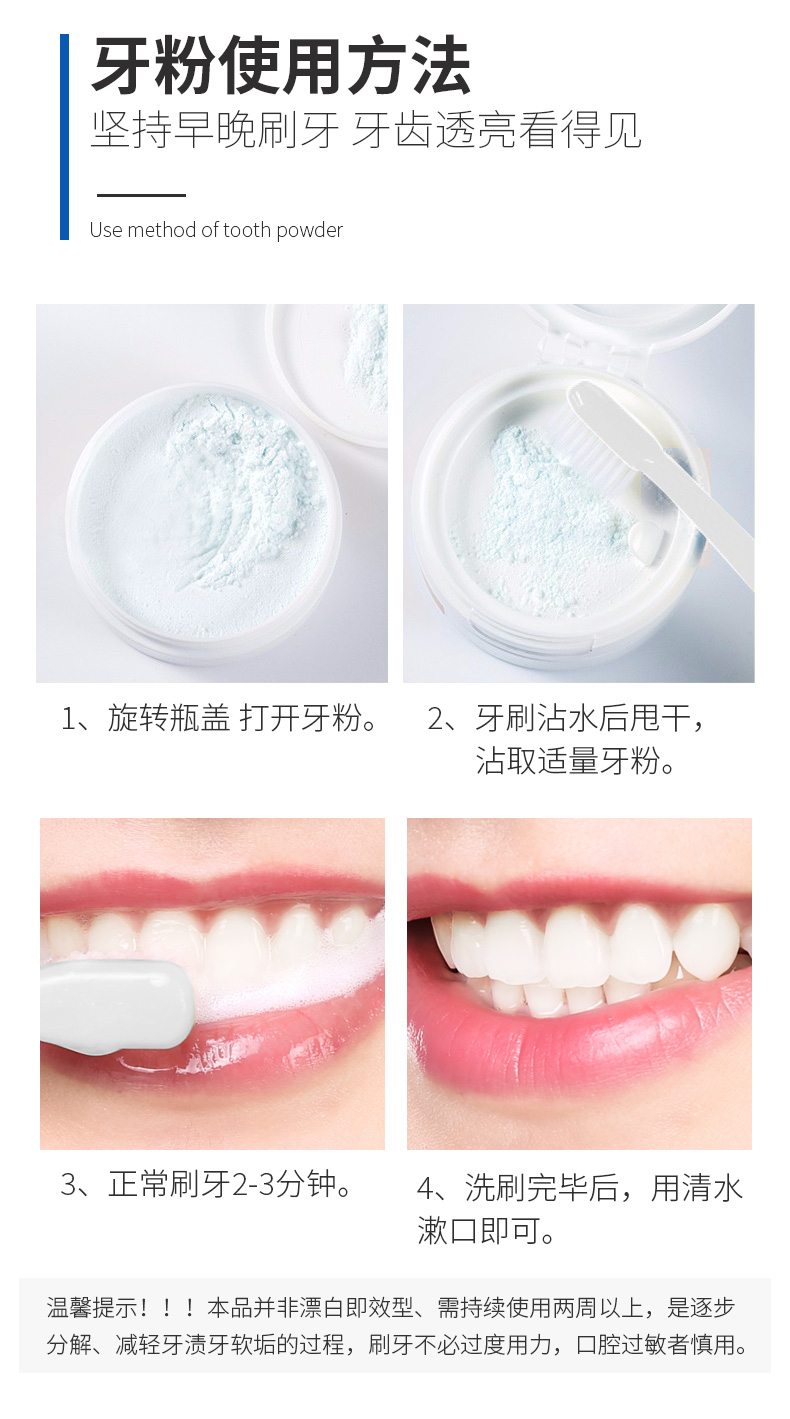 牙粉使用方法
坚持早晚刷牙 牙齿透亮看得见

Use method of tooth powder

1、旋转瓶盖 打开牙粉。

2、牙刷沾水后甩干，沾取适量牙粉。

3、正常刷牙2-3分钟。

4、洗刷完毕后，用清水漱口即可。

温馨提示！！！本品并非漂白即效型、需持续使用两周以上，是逐步分解、减轻牙渍牙软垢的过程，刷牙不必过度用力，口腔过敏者慎用。