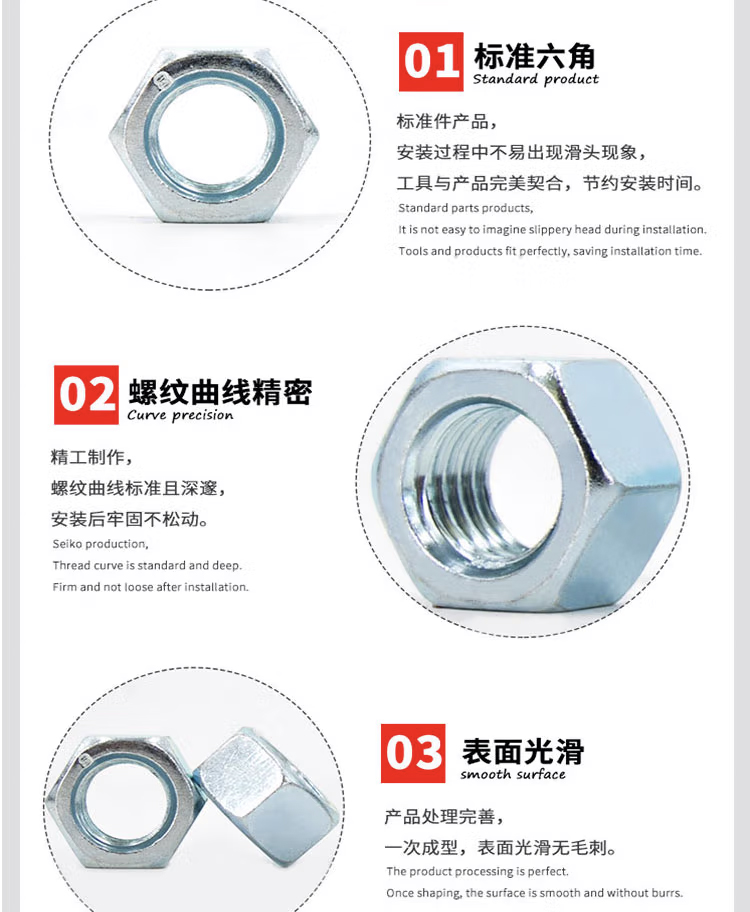 01 标准六角
Standard product

标准件产品，
安装过程中不易出现滑头现象，
工具与产品完美契合，节约安装时间。
Standard parts products,
It is not easy to imagine slippery head during installation.
Tools and products fit perfectly, saving installation time.

02 螺纹曲线精密
Curve precision

精工制作，
螺纹曲线标准且深邃，
安装后牢固不松动。
Seiko production,
Thread curve is standard and deep.
Firm and not loose after installation.

03 表面光滑
smooth surface

产品处理完善，
一次成型，表面光滑无毛刺。
The product processing is perfect.
Once shaping, the surface is smooth and without burrs.