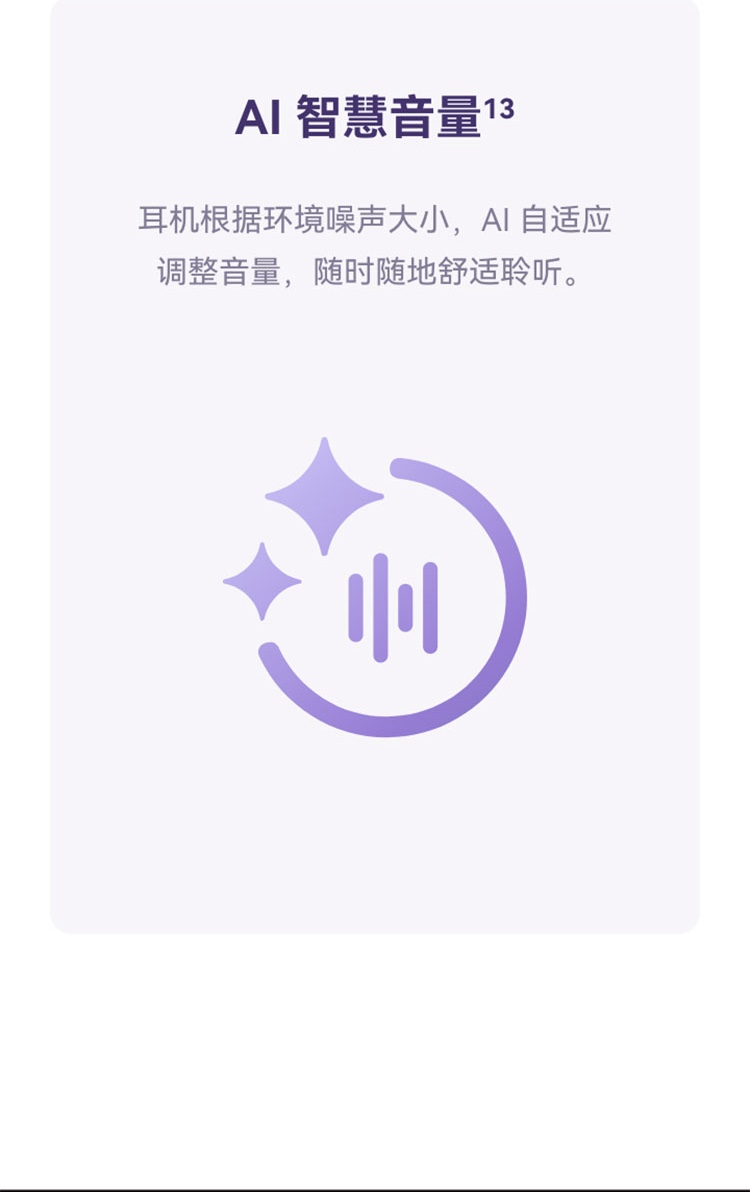 AI智慧音量$^{13}$

耳机根据环境噪声大小，AI自适应调整音量，随时随地舒适聆听。