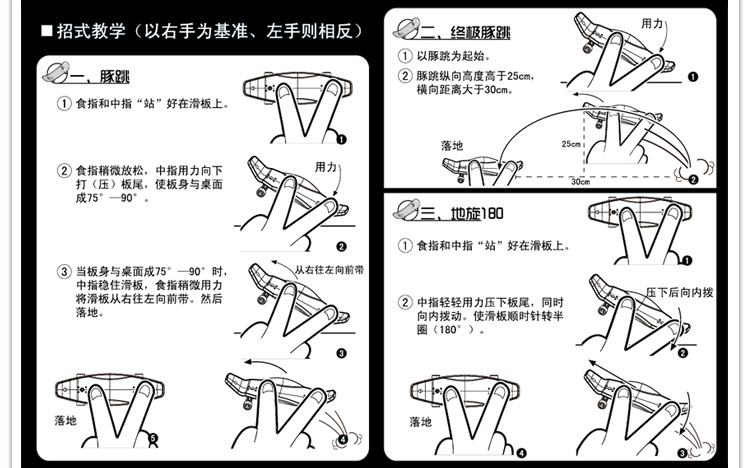 ■招式教学（以右手为基准、左手则相反）

一、豚跳

① 食指和中指"站"好在滑板上。

❶

② 食指稍微放松，中指用力向下打（压）板尾，使板身与桌面成75°—90°。

用力

❷

③ 当板身与桌面成75°—90°时，中指稳住滑板，食指稍微用力将滑板从右往左向前带。然后落地。

从右往左向前带

❸

落地

❺

❹

二、终极豚跳

① 以豚跳为起始。

② 豚跳纵向高度高于25cm，横向距离大于30cm。

用力

❶

落地

25cm

30cm

❷

三、地旋180

① 食指和中指"站"好在滑板上。

❶

② 中指轻轻用力压下板尾，同时向内拨动。使滑板顺时针转半圈（180°）。

压下后向内拨

❷

落地

❹

❸