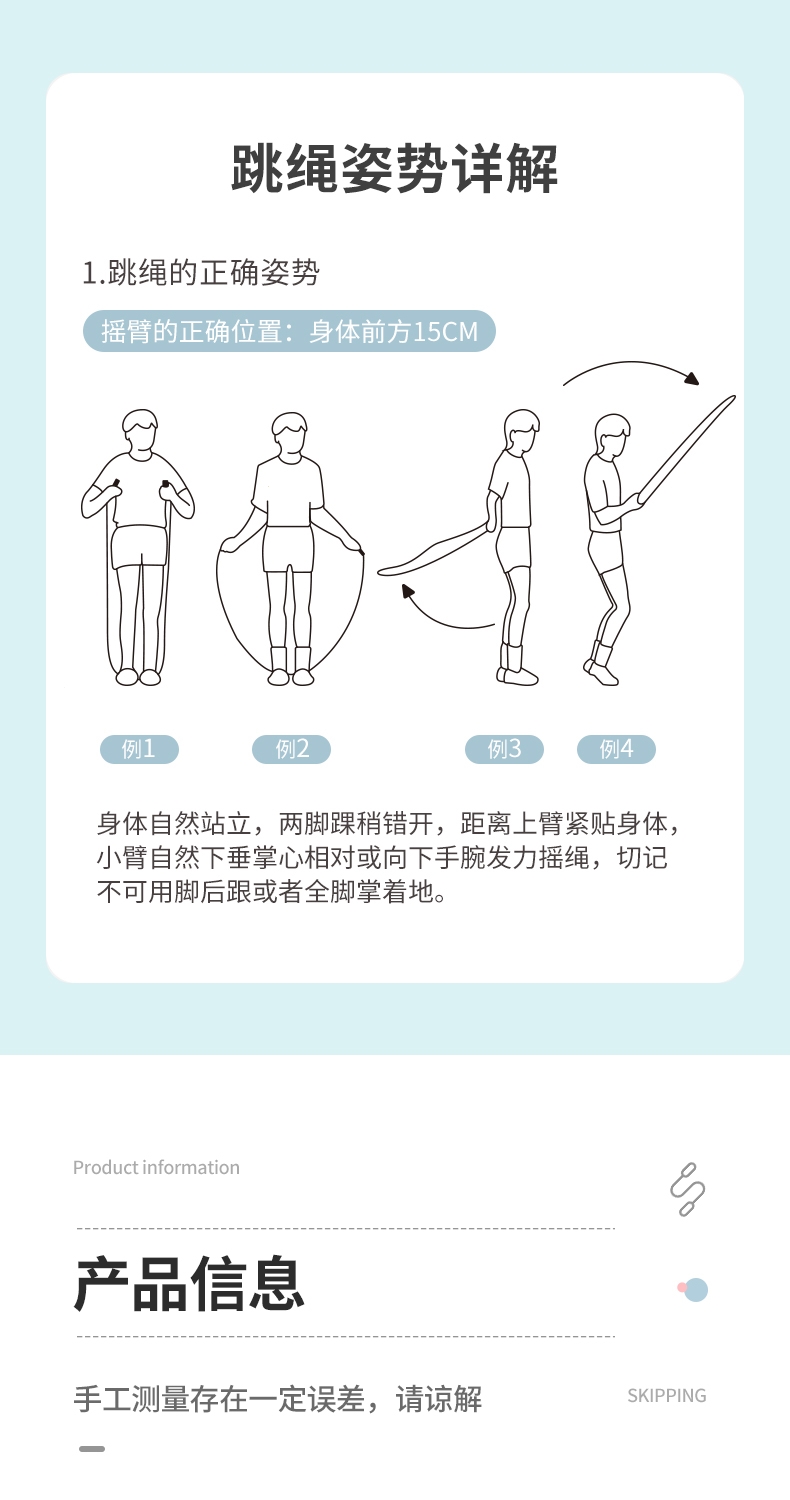 跳绳姿势详解

1.跳绳的正确姿势

摇臂的正确位置：身体前方15CM

例1

例2

例3

例4

身体自然站立，两脚踝稍错开，距离上臂紧贴身体，小臂自然下垂掌心相对或向下手腕发力摇绳，切记不可用脚后跟或者全脚掌着地。

Product information

产品信息

手工测量存在一定误差，请谅解

SKIPPING