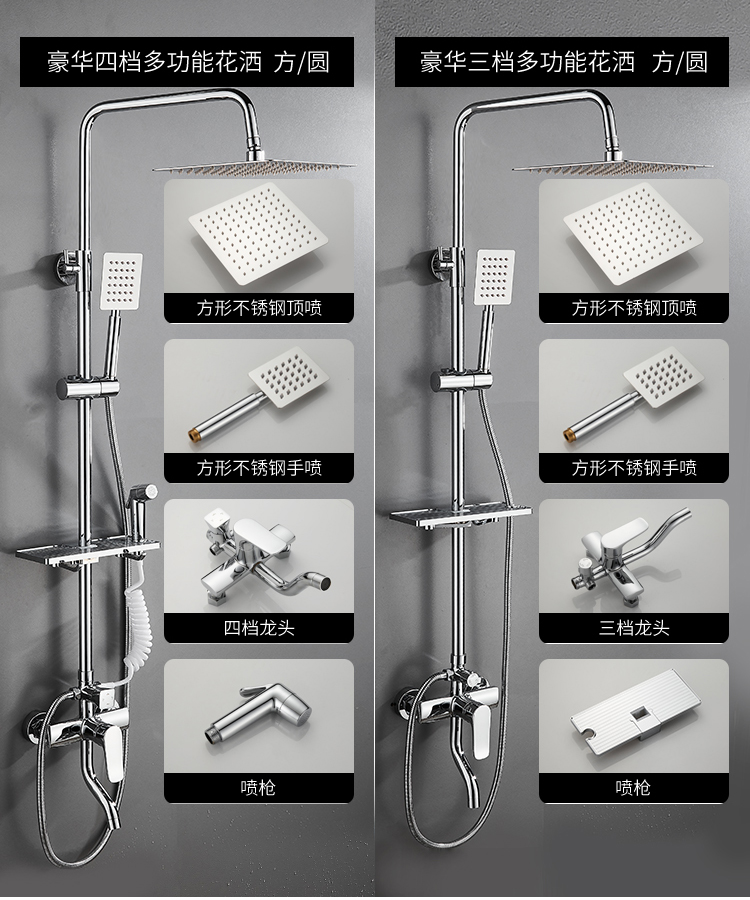 豪华四档多功能花洒 方/圆

方形不锈钢顶喷

方形不锈钢手喷

四档龙头

喷枪

豪华三档多功能花洒 方/圆

方形不锈钢顶喷

方形不锈钢手喷

三档龙头

喷枪