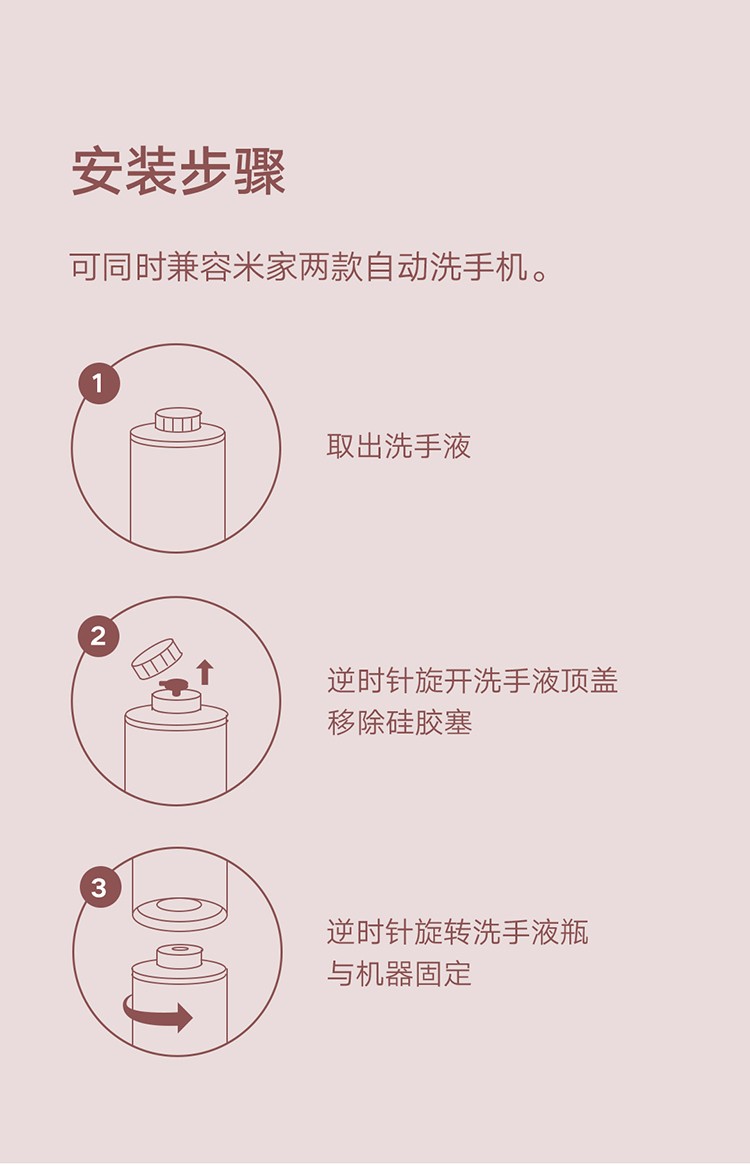 安装步骤

可同时兼容米家两款自动洗手机。

1

取出洗手液

2

逆时针旋开洗手液顶盖
移除硅胶塞

3

逆时针旋转洗手液瓶
与机器固定