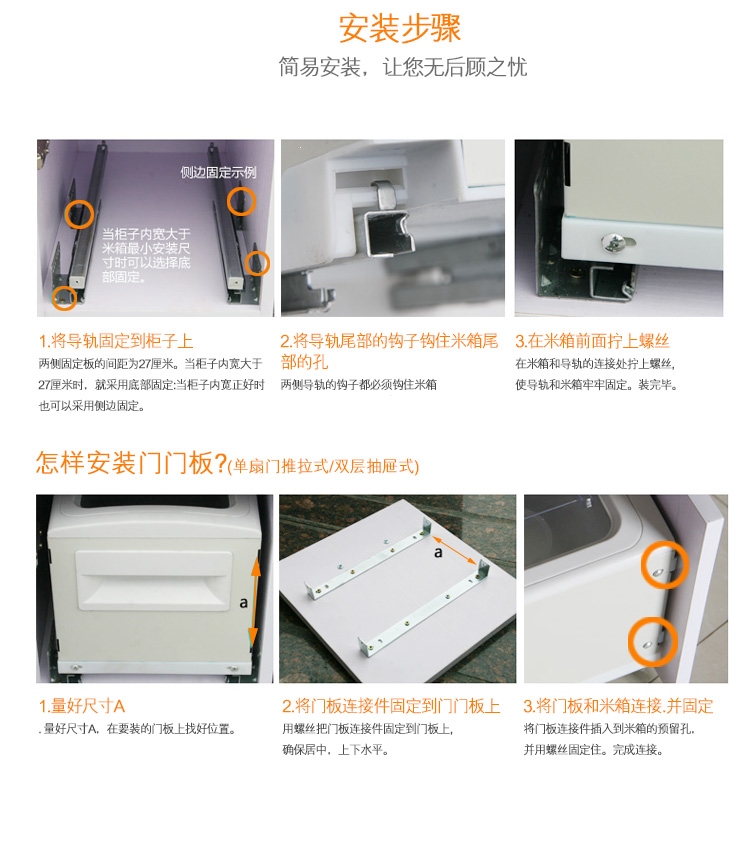 安装步骤

简易安装，让您无后顾之忧

侧边固定示例

当柜子内宽大于米箱最小安装尺寸时可以选择底部固定。

1.将导轨固定到柜子上

两侧固定板的间距为27厘米。当柜子内宽大于27厘米时，就采用底部固定;当柜子内宽正好时也可以采用侧边固定。

2.将导轨尾部的钩子钩住米箱尾部的孔

两侧导轨的钩子都必须钩住米箱

3.在米箱前面拧上螺丝

在米箱和导轨的连接处拧上螺丝，使导轨和米箱牢牢固定。装完毕。

怎样安装门门板?(单扇门推拉式/双层抽屉式)

a

a

1.量好尺寸A

. 量好尺寸A，在要装的门板上找好位置。

2.将门板连接件固定到门门板上

用螺丝把门板连接件固定到门板上，确保居中，上下水平。

3.将门板和米箱连接.并固定

将门板连接件插入到米箱的预留孔，并用螺丝固定住。完成连接。