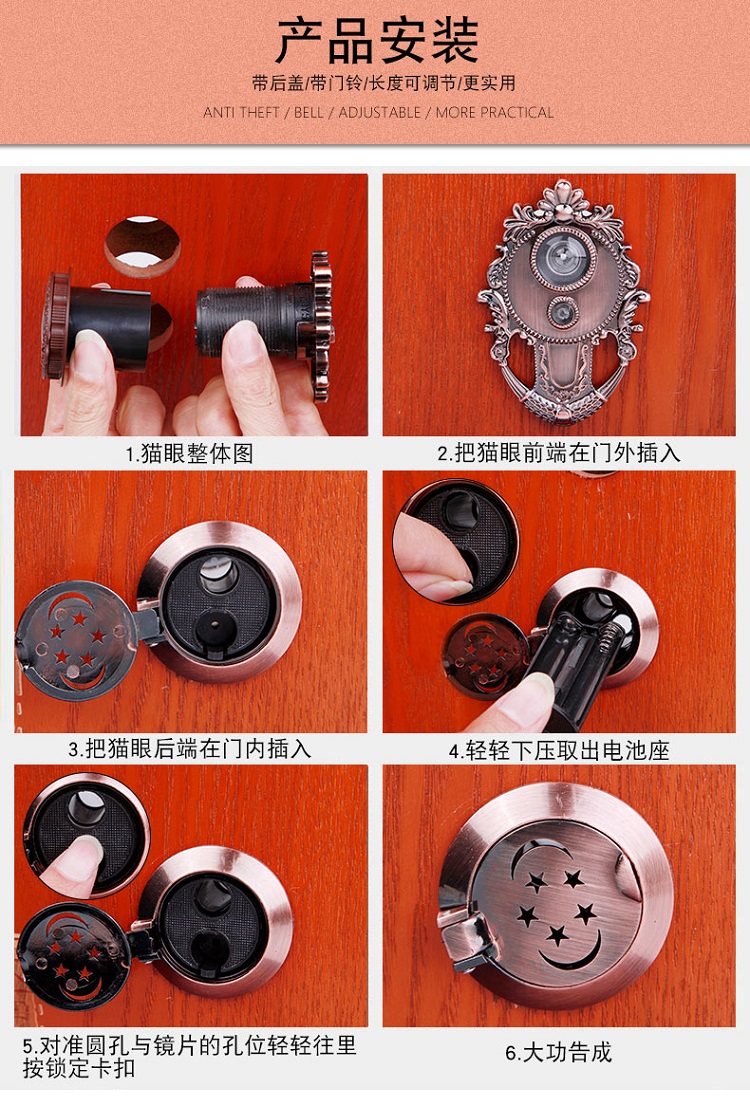 产品安装

带后盖/带门铃/长度可调节/更实用

ANTI THEFT / BELL / ADJUSTABLE / MORE PRACTICAL

1.猫眼整体图

2.把猫眼前端在门外插入

3.把猫眼后端在门内插入

4.轻轻下压取出电池座

5.对准圆孔与镜片的孔位轻轻往里按锁定卡扣

6.大功告成