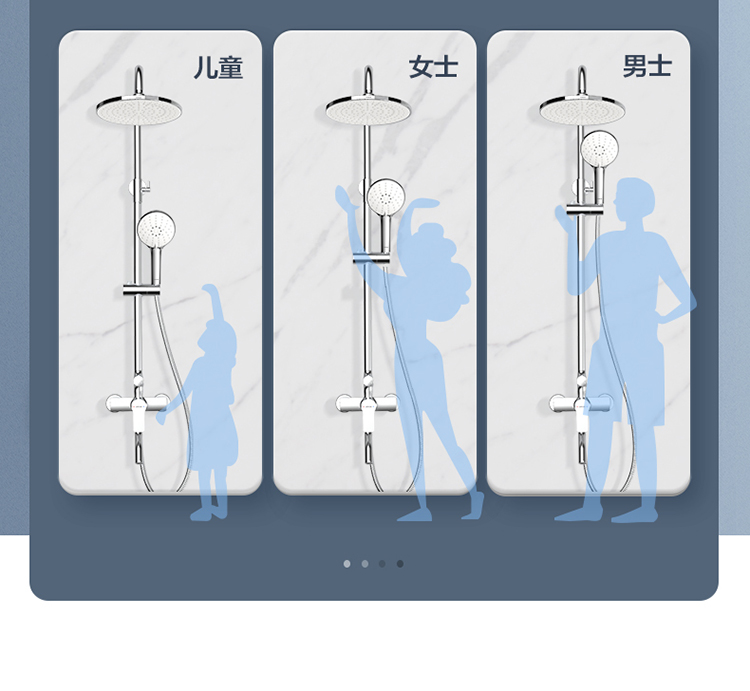 儿童

女士

男士