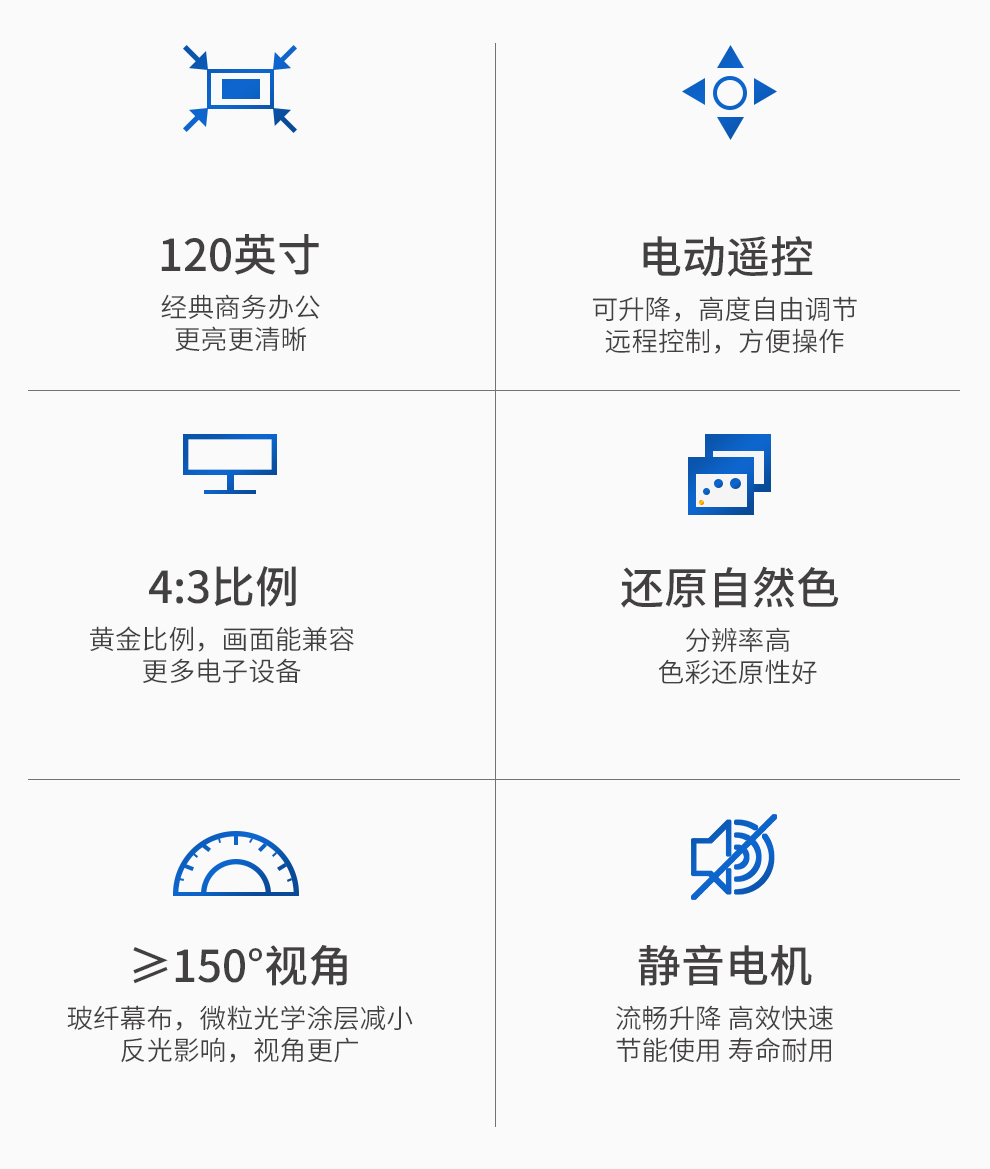 120英寸
经典商务办公
更亮更清晰

电动遥控
可升降，高度自由调节
远程控制，方便操作

4:3比例
黄金比例，画面能兼容
更多电子设备

还原自然色
分辨率高
色彩还原性好

≥150°视角
玻纤幕布，微粒光学涂层减小
反光影响，视角更广

静音电机
流畅升降 高效快速
节能使用 寿命耐用