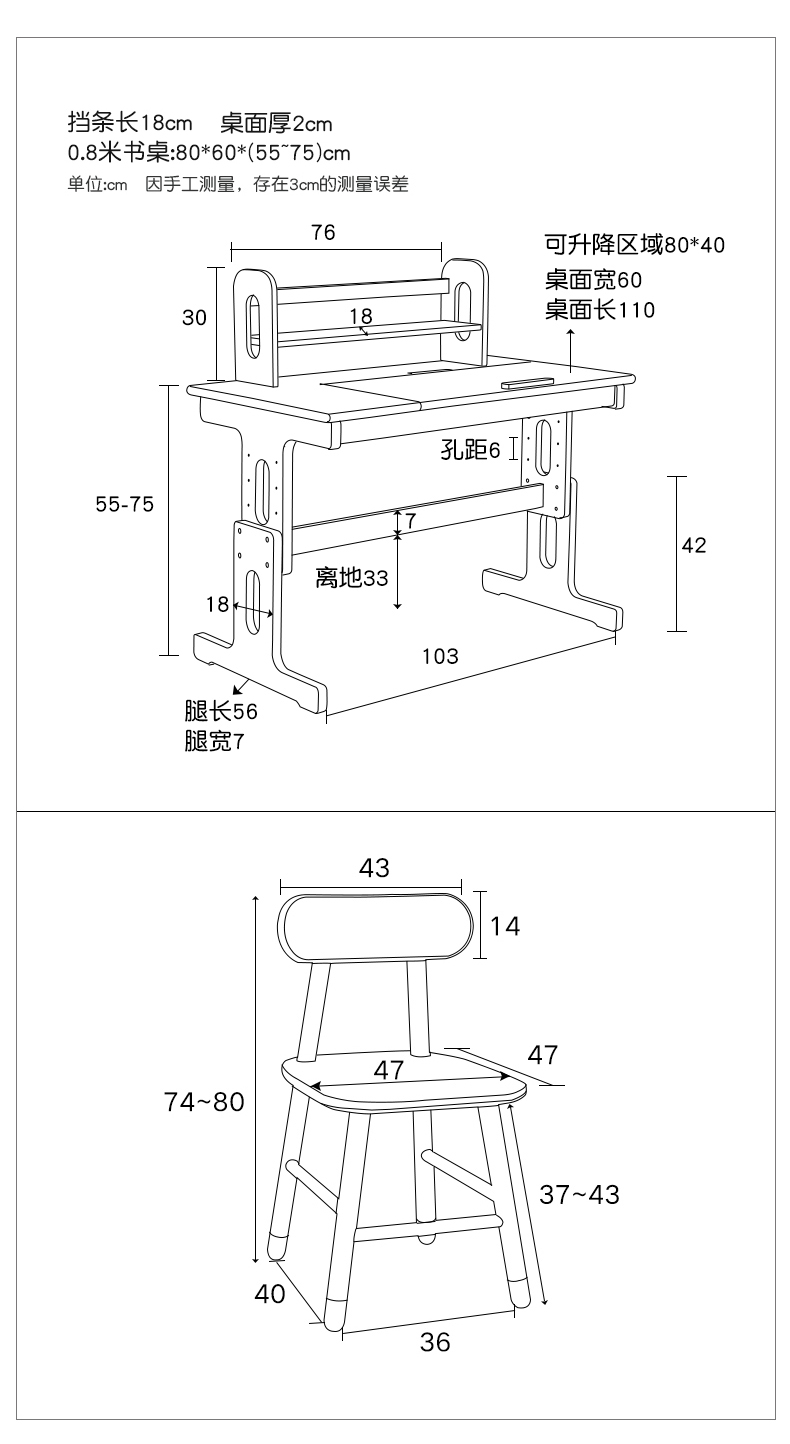 挡条长18cm　桌面厚2cm
0.8米书桌:80*60*(55~75)cm
单位:cm　因手工测量，存在3cm的测量误差

76
可升降区域80*40
桌面宽60
桌面长110
30
18
孔距6
55-75
7
42
离地33
18
103
腿长56
腿宽7

43
14
47
47
74~80
37~43
40
36