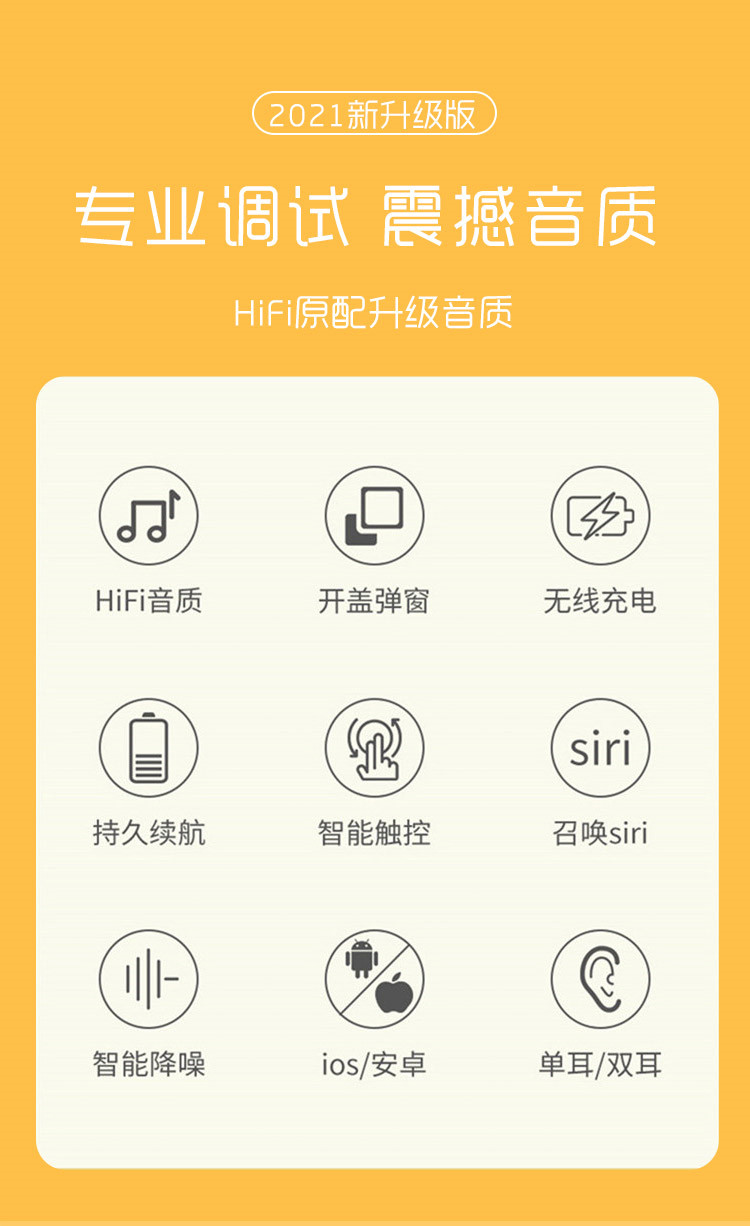 2021新升级版

专业调试 震撼音质

HiFi原配升级音质

HiFi音质

开盖弹窗

无线充电

持久续航

智能触控

siri

召唤siri

智能降噪

ios/安卓

单耳/双耳