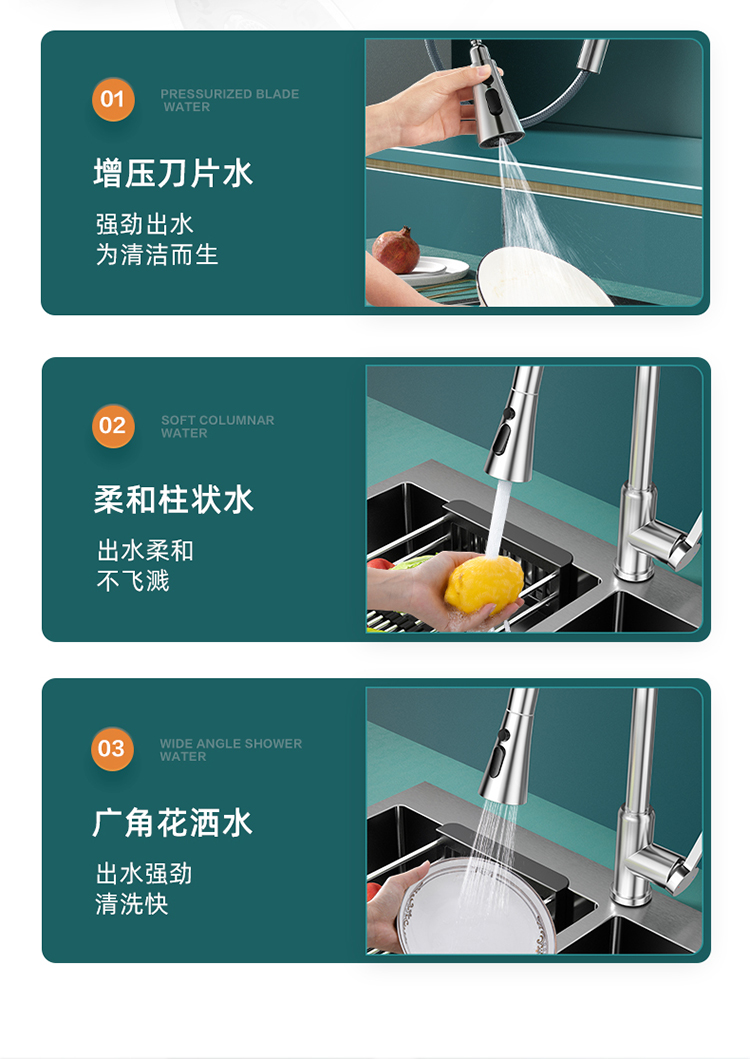 01

PRESSURIZED BLADE WATER

增压刀片水

强劲出水
为清洁而生

02

SOFT COLUMNAR WATER

柔和柱状水

出水柔和
不飞溅

03

WIDE ANGLE SHOWER WATER

广角花洒水

出水强劲
清洗快