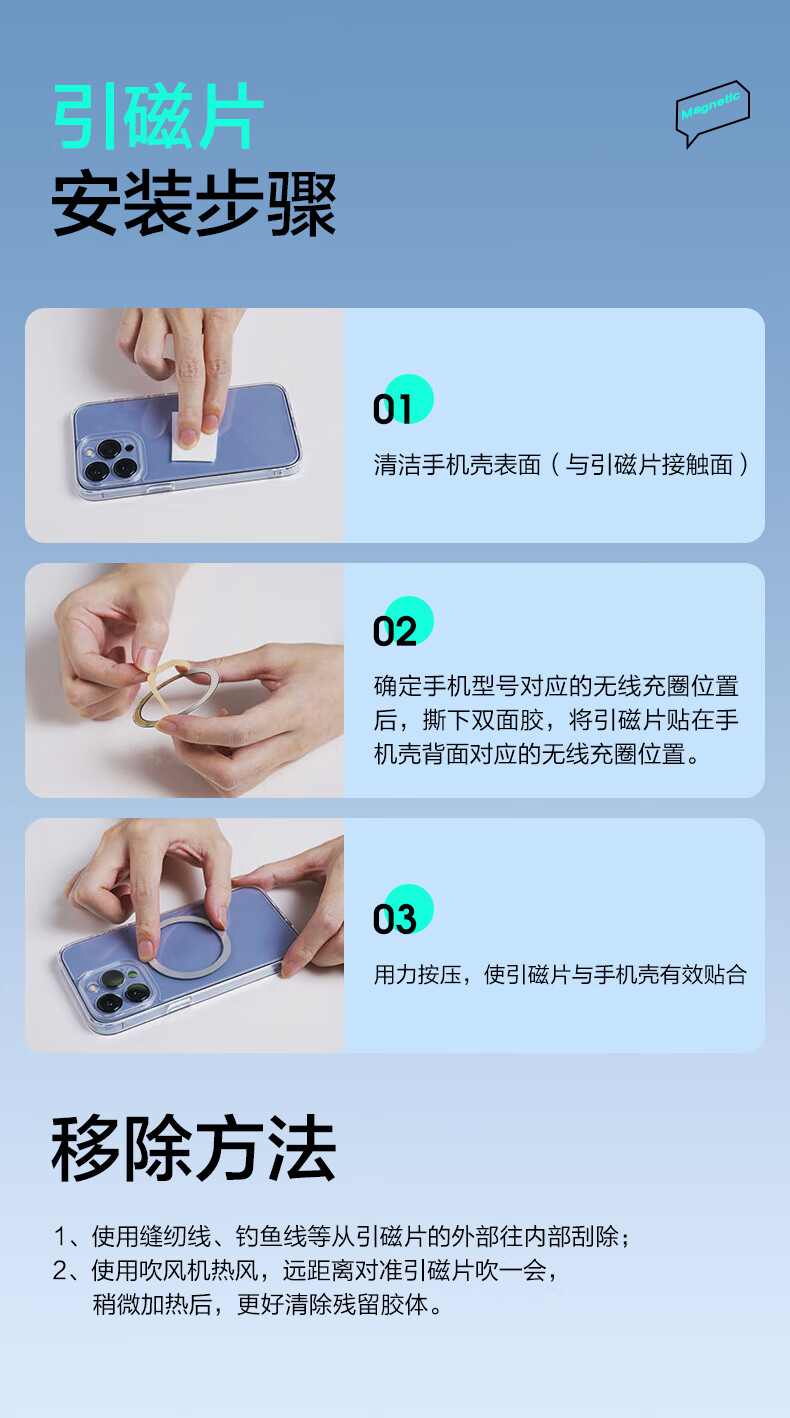 引磁片
安装步骤

Magnetic

01
清洁手机壳表面（与引磁片接触面）

02
确定手机型号对应的无线充圈位置后，撕下双面胶，将引磁片贴在手机壳背面对应的无线充圈位置。

03
用力按压，使引磁片与手机壳有效贴合

移除方法

1、使用缝纫线、钓鱼线等从引磁片的外部往内部刮除；
2、使用吹风机热风，远距离对准引磁片吹一会，稍微加热后，更好清除残留胶体。