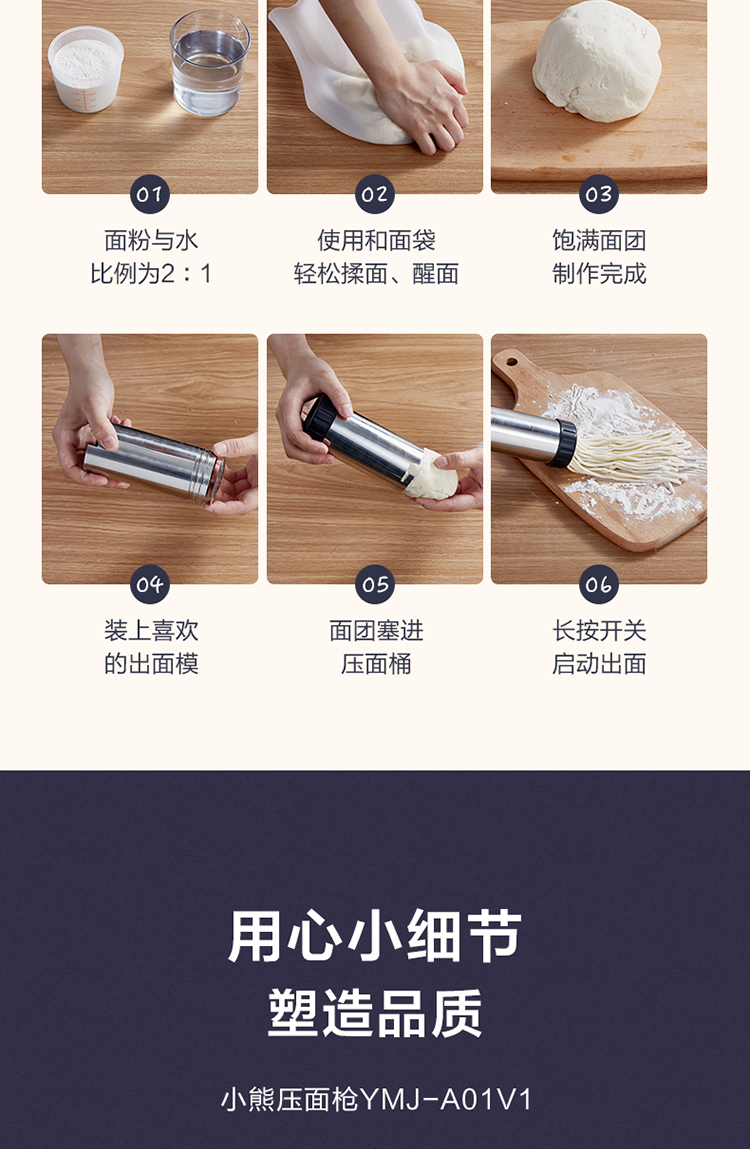 01
面粉与水
比例为2：1

02
使用和面袋
轻松揉面、醒面

03
饱满面团
制作完成

04
装上喜欢
的出面模

05
面团塞进
压面桶

06
长按开关
启动出面

用心小细节
塑造品质

小熊压面枪YMJ-A01V1