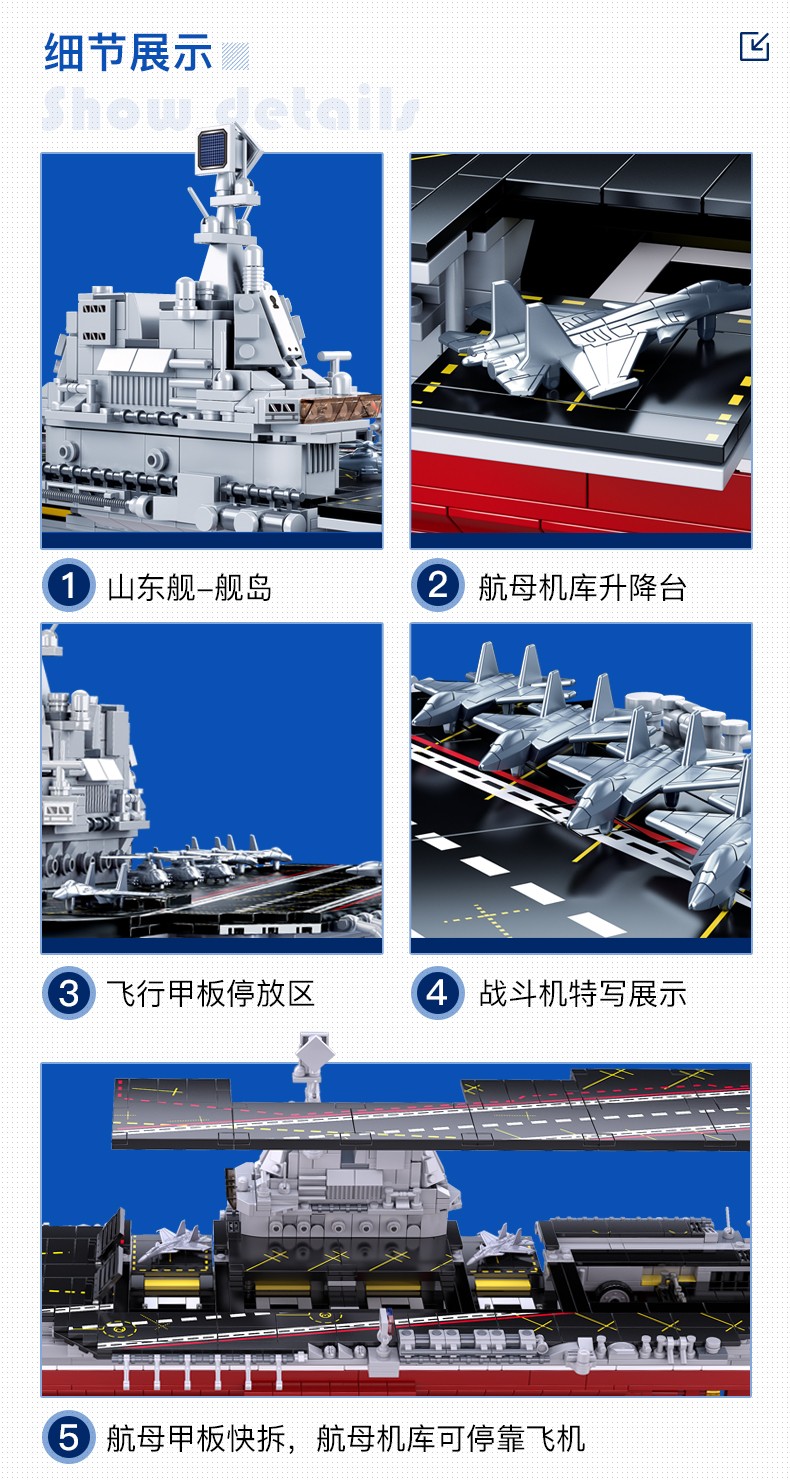 细节展示
Show details

1 山东舰–舰岛

2 航母机库升降台

3 飞行甲板停放区

4 战斗机特写展示

5 航母甲板快拆，航母机库可停靠飞机