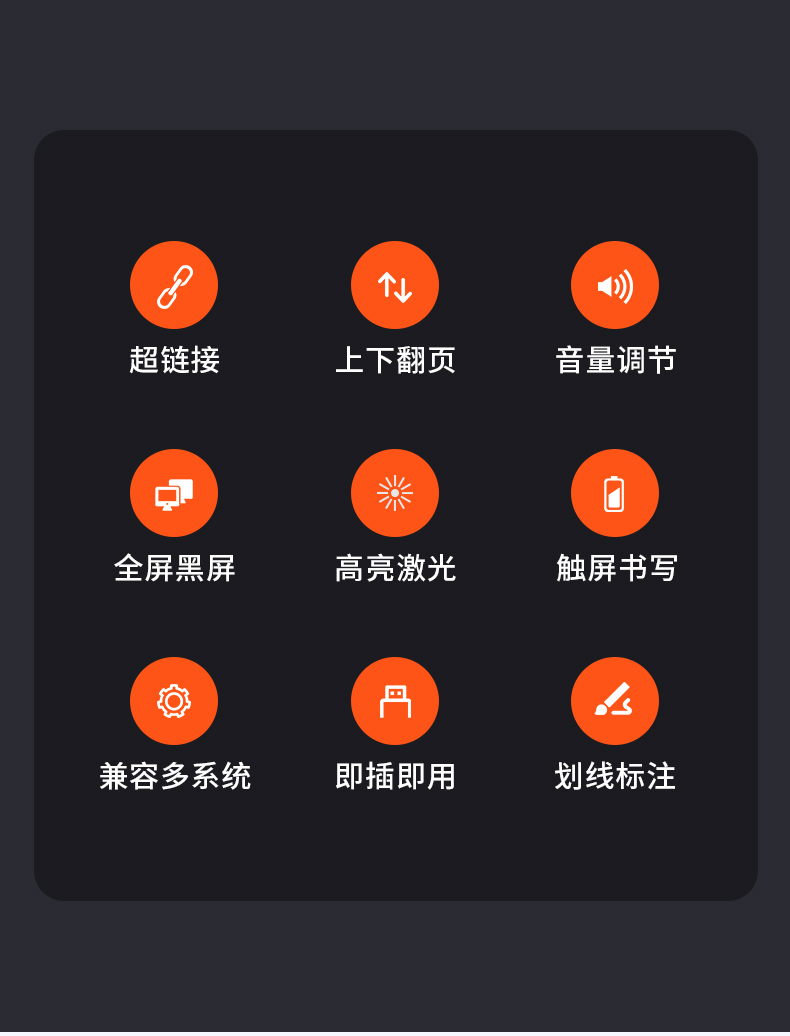 超链接

上下翻页

音量调节

全屏黑屏

高亮激光

触屏书写

兼容多系统

即插即用

划线标注