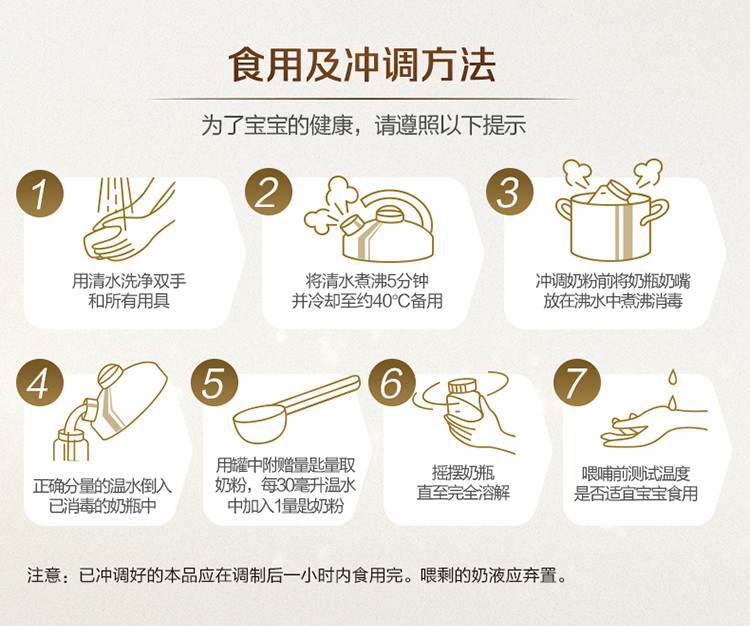 食用及冲调方法

为了宝宝的健康，请遵照以下提示

1
用清水洗净双手和所有用具

2
将清水煮沸5分钟并冷却至约40°C备用

3
冲调奶粉前将奶瓶奶嘴放在沸水中煮沸消毒

4
正确分量的温水倒入已消毒的奶瓶中

5
用罐中附赠量匙量取奶粉，每30毫升温水中加入1量匙奶粉

6
摇摆奶瓶直至完全溶解

7
喂哺前测试温度是否适宜宝宝食用

注意：已冲调好的本品应在调制后一小时内食用完。喂剩的奶液应弃置。