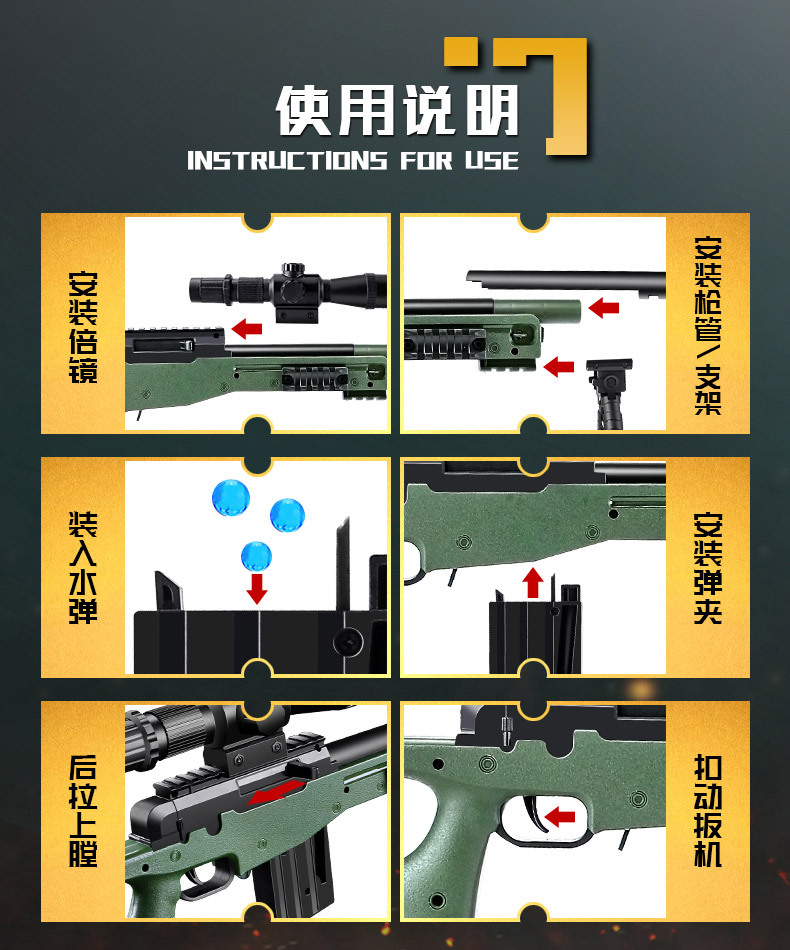 使用说明

INSTRUCTIONS FOR USE

安装倍镜

安装枪管/支架

装入水弹

安装弹夹

后拉上膛

扣动扳机