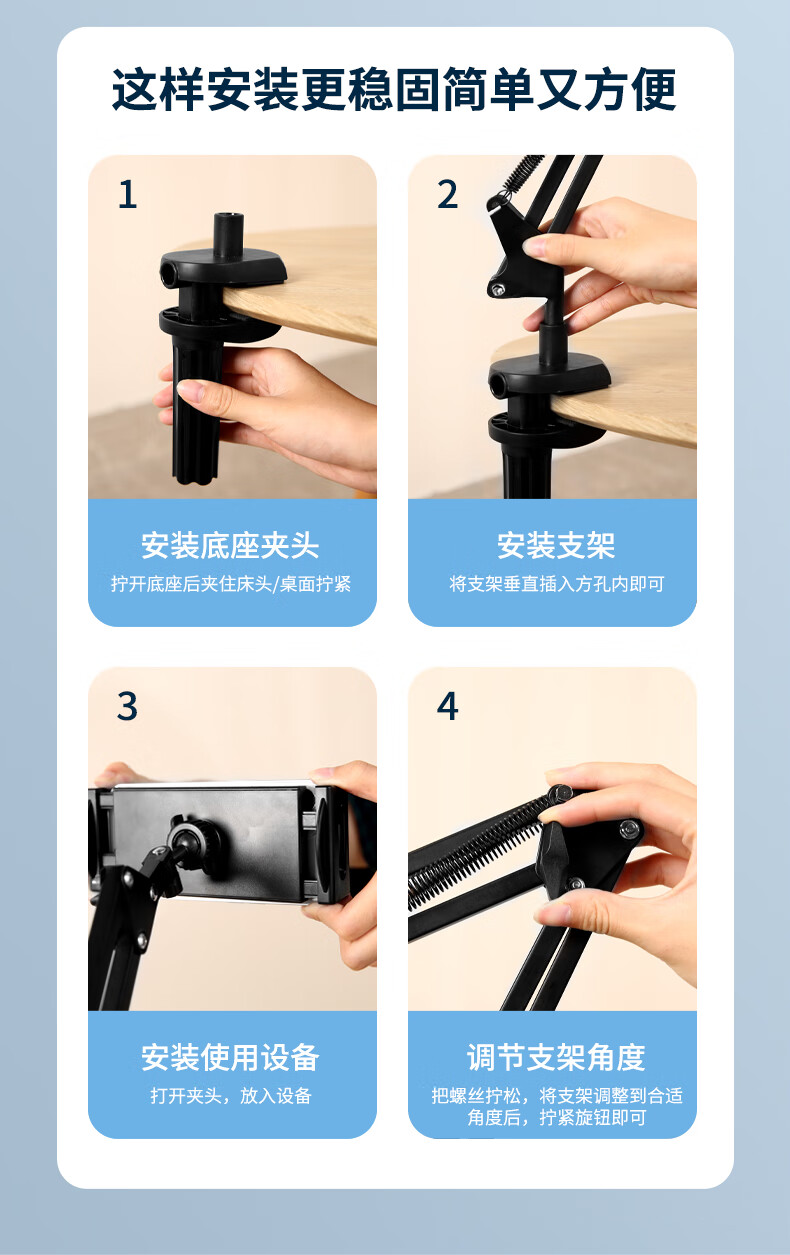 这样安装更稳固简单又方便

1

安装底座夹头

拧开底座后夹住床头/桌面拧紧

2

安装支架

将支架垂直插入方孔内即可

3

安装使用设备

打开夹头，放入设备

4

调节支架角度

把螺丝拧松，将支架调整到合适角度后，拧紧旋钮即可