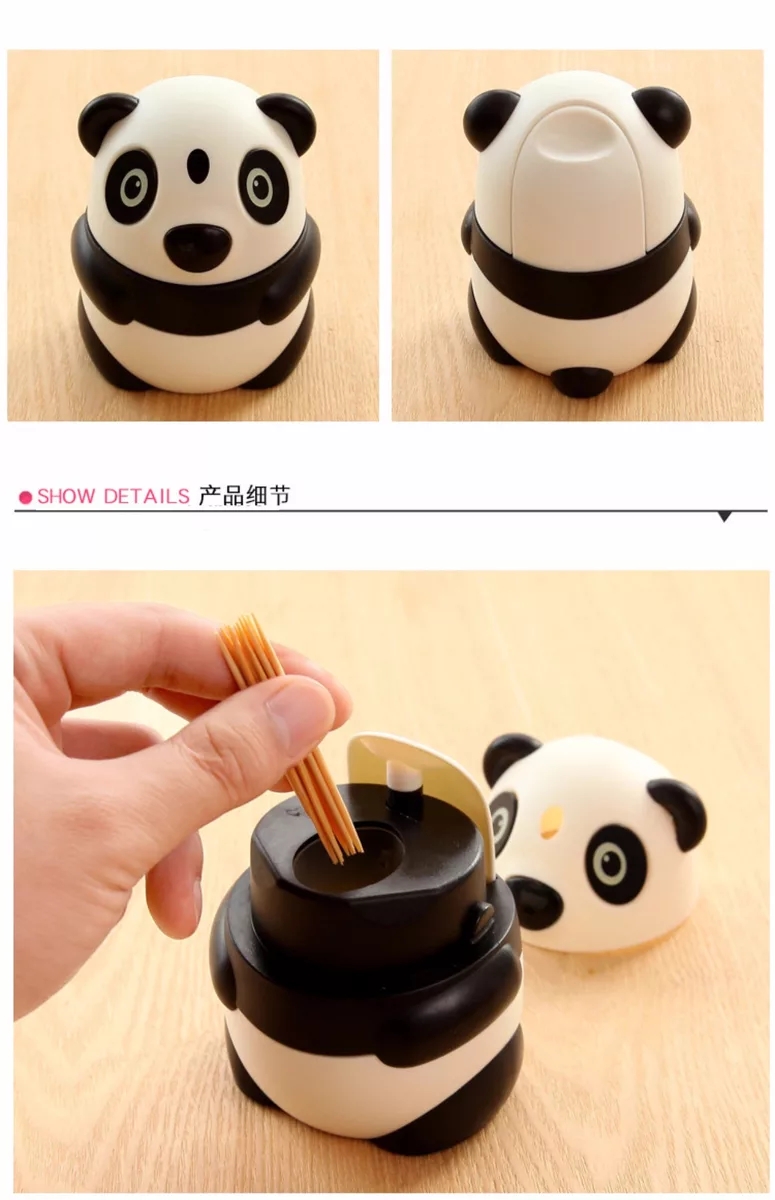 SHOW DETAILS 产品细节