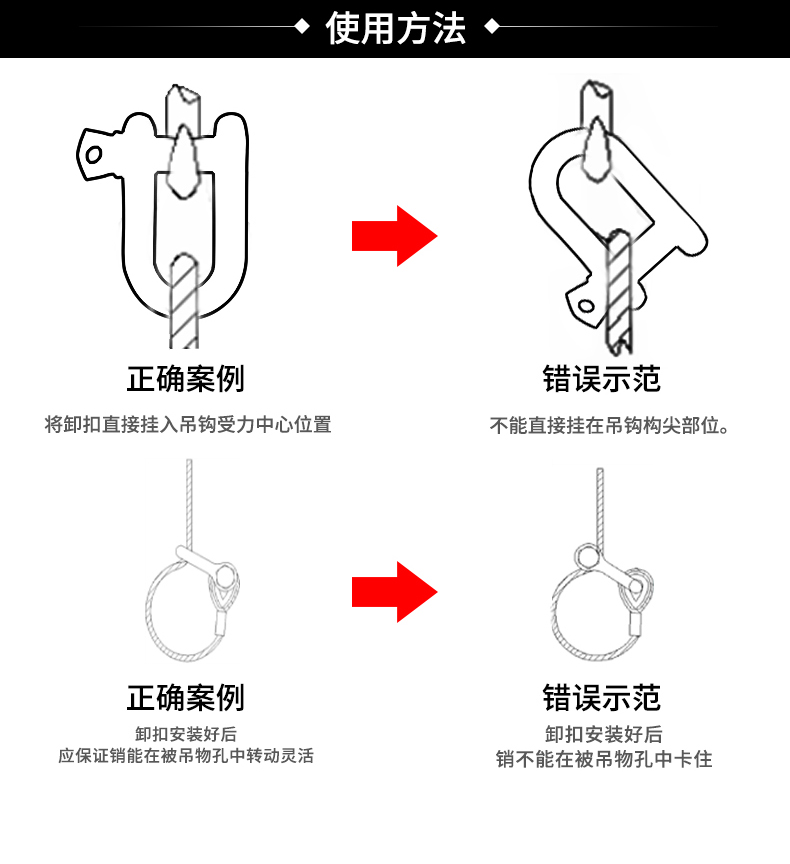 使用方法

正确案例

将卸扣直接挂入吊钩受力中心位置

错误示范

不能直接挂在吊钩构尖部位。

正确案例

卸扣安装好后
应保证销能在被吊物孔中转动灵活

错误示范

卸扣安装好后
销不能在被吊物孔中卡住