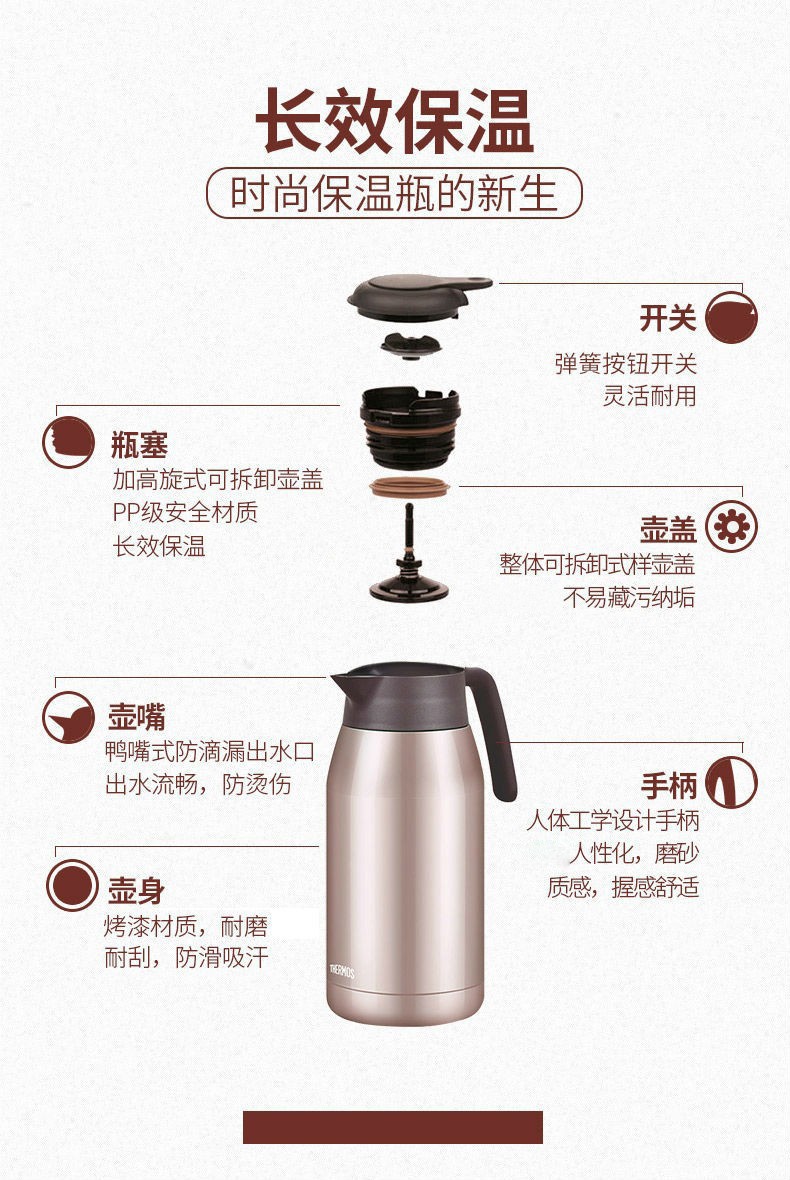 长效保温

时尚保温瓶的新生

开关
弹簧按钮开关
灵活耐用

瓶塞
加高旋式可拆卸壶盖
PP级安全材质
长效保温

壶盖
整体可拆卸式样壶盖
不易藏污纳垢

壶嘴
鸭嘴式防滴漏出水口
出水流畅，防烫伤

手柄
人体工学设计手柄
人性化，磨砂
质感，握感舒适

壶身
烤漆材质，耐磨
耐刮，防滑吸汗

THERMOS