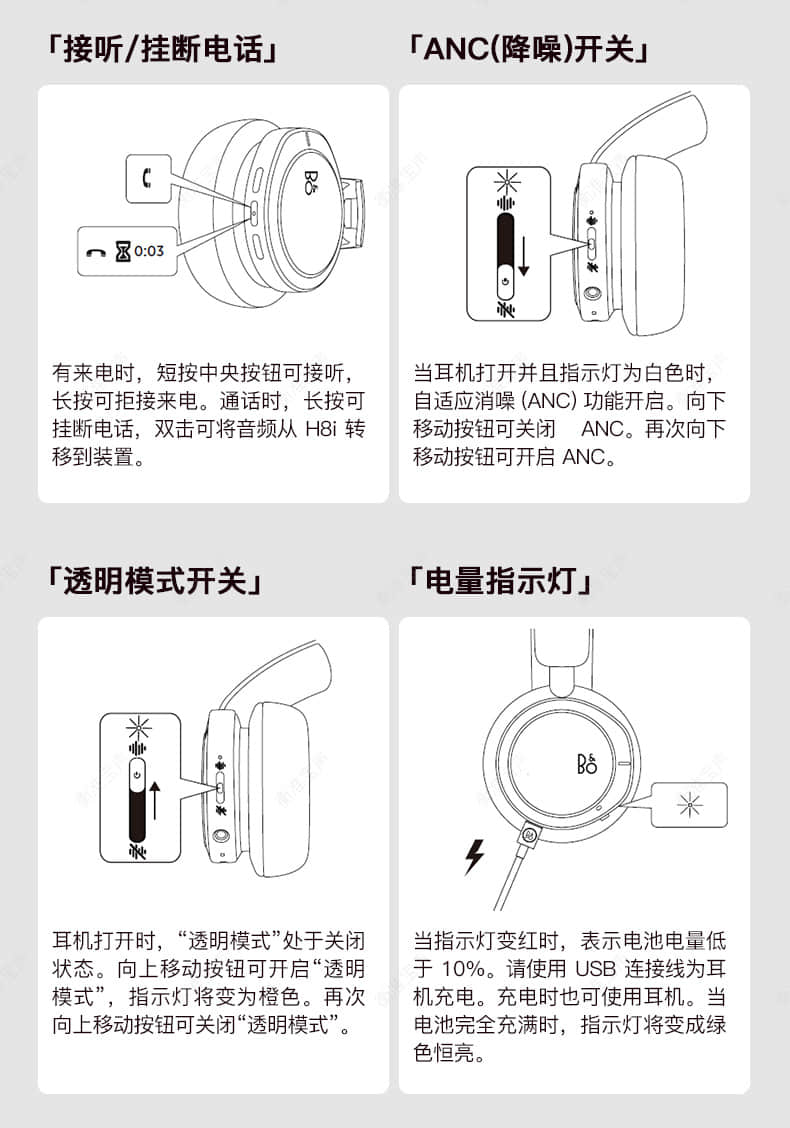 「接听/挂断电话」

0:03

B&O

有来电时，短按中央按钮可接听，长按可拒接来电。通话时，长按可挂断电话，双击可将音频从 H8i 转移到装置。

「ANC(降噪)开关」

当耳机打开并且指示灯为白色时，自适应消噪 (ANC) 功能开启。向下移动按钮可关闭 ANC。再次向下移动按钮可开启 ANC。

「透明模式开关」

耳机打开时，“透明模式”处于关闭状态。向上移动按钮可开启“透明模式”，指示灯将变为橙色。再次向上移动按钮可关闭“透明模式”。

「电量指示灯」

B&O

当指示灯变红时，表示电池电量低于 10%。请使用 USB 连接线为耳机充电。充电时也可使用耳机。当电池完全充满时，指示灯将变成绿色恒亮。