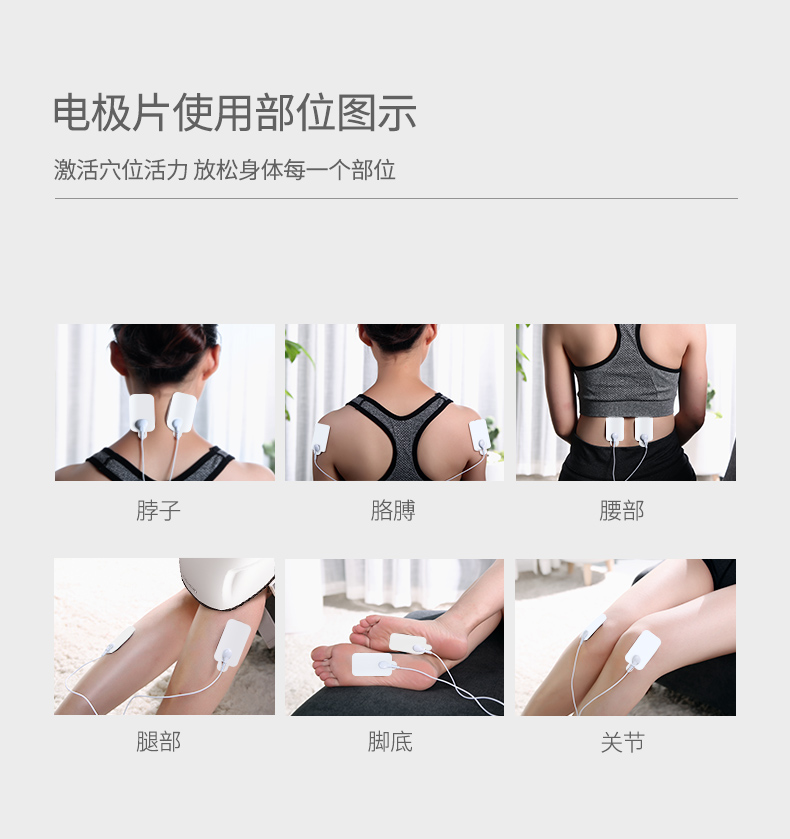 电极片使用部位图示

激活穴位活力 放松身体每一个部位

脖子

胳膊

腰部

腿部

脚底

关节