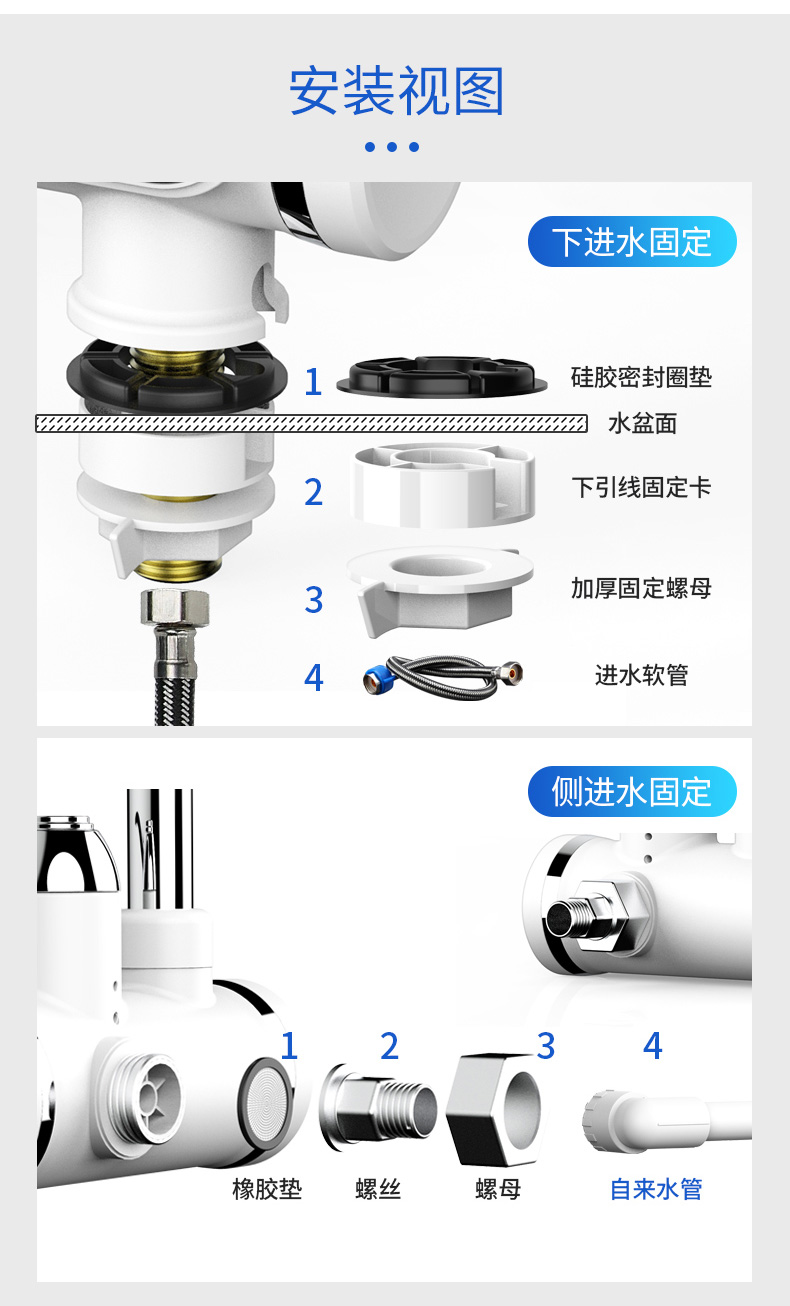 安装视图

下进水固定

1 硅胶密封圈垫

水盆面

2 下引线固定卡

3 加厚固定螺母

4 进水软管

侧进水固定

1 2 3 4

橡胶垫 螺丝 螺母 自来水管