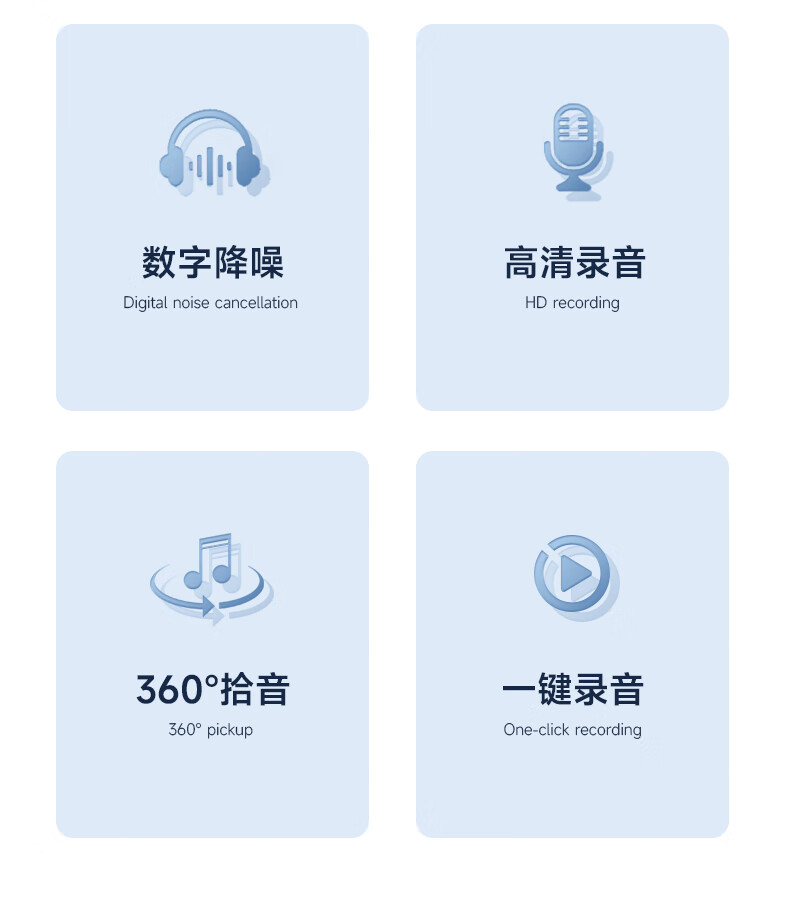 数字降噪
Digital noise cancellation

高清录音
HD recording

360°拾音
360° pickup

一键录音
One-click recording