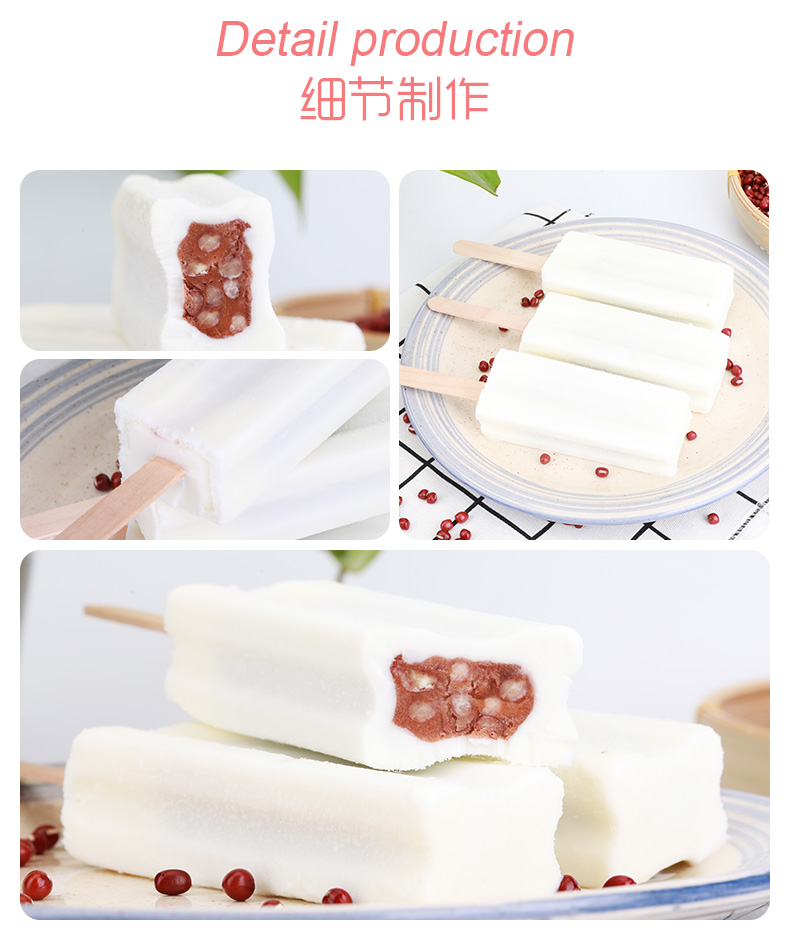 Detail production
细节制作