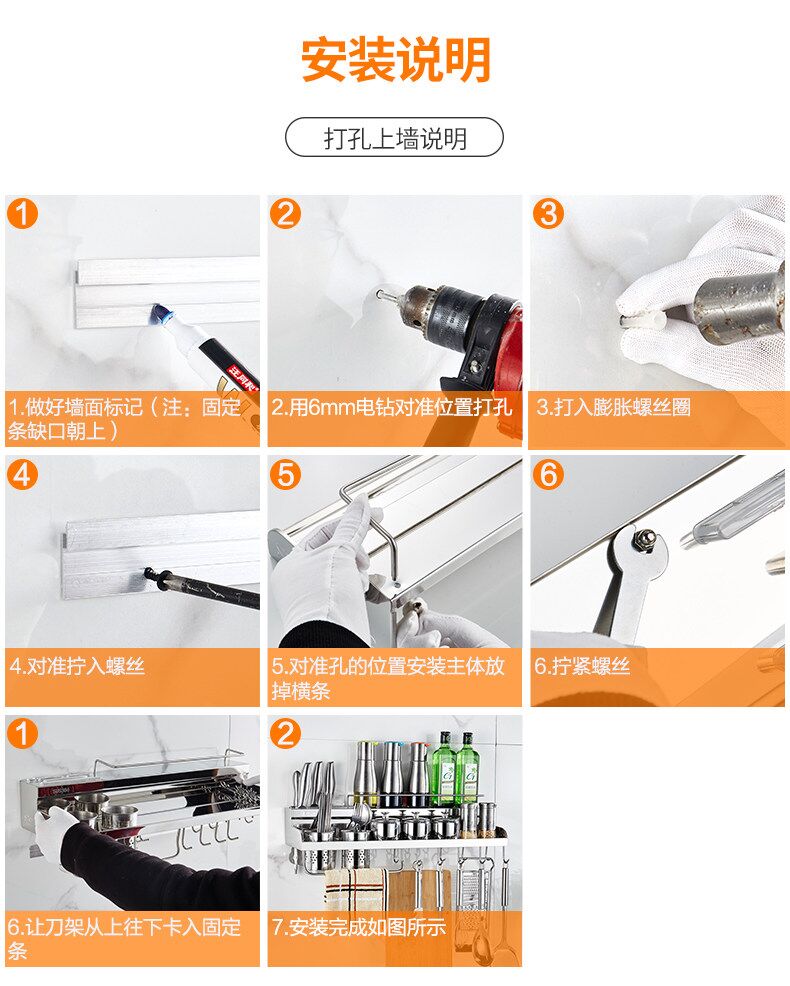 安装说明

打孔上墙说明

1

1.做好墙面标记（注：固定条缺口朝上）

2

2.用6mm电钻对准位置打孔

3

3.打入膨胀螺丝圈

4

4.对准拧入螺丝

5

5.对准孔的位置安装主体放掉横条

6

6.拧紧螺丝

1

6.让刀架从上往下卡入固定条

2

7.安装完成如图所示