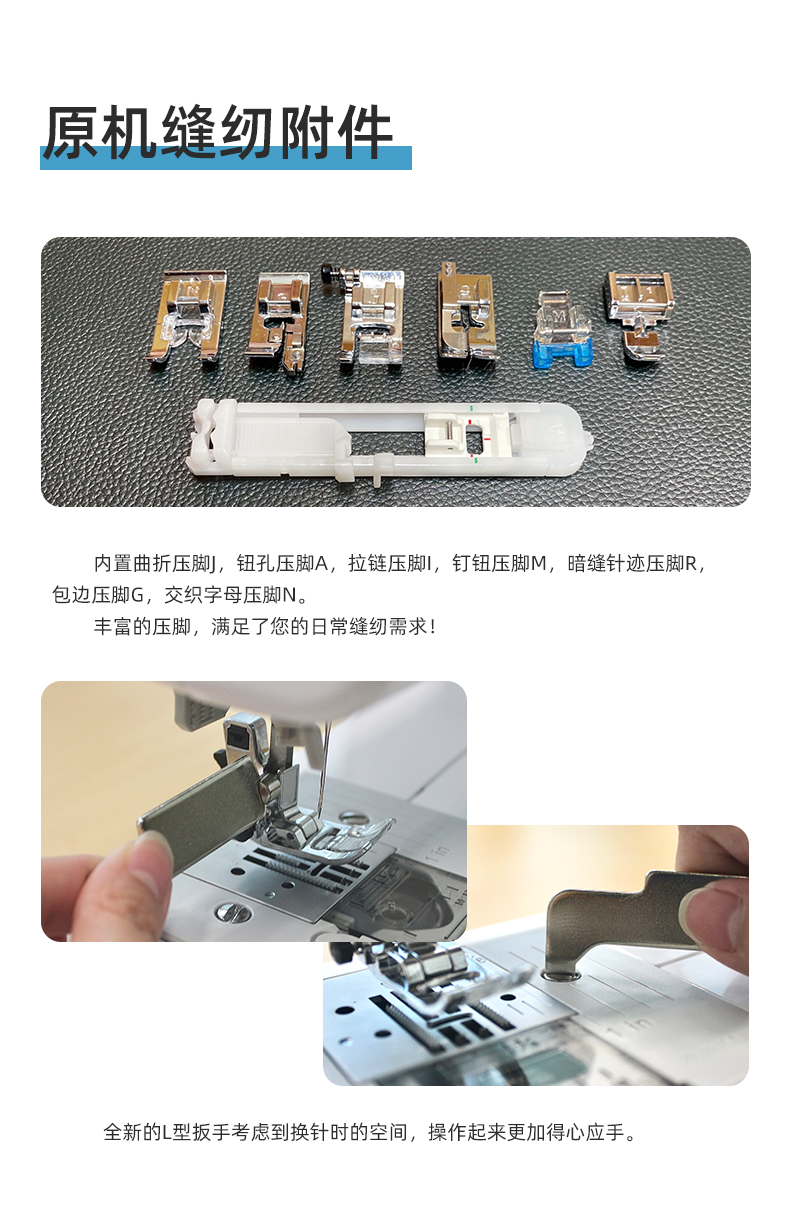 原机缝纫附件

内置曲折压脚J，钮孔压脚A，拉链压脚I，钉钮压脚M，暗缝针迹压脚R，包边压脚G，交织字母压脚N。

丰富的压脚，满足了您的日常缝纫需求！

全新的L型扳手考虑到换针时的空间，操作起来更加得心应手。