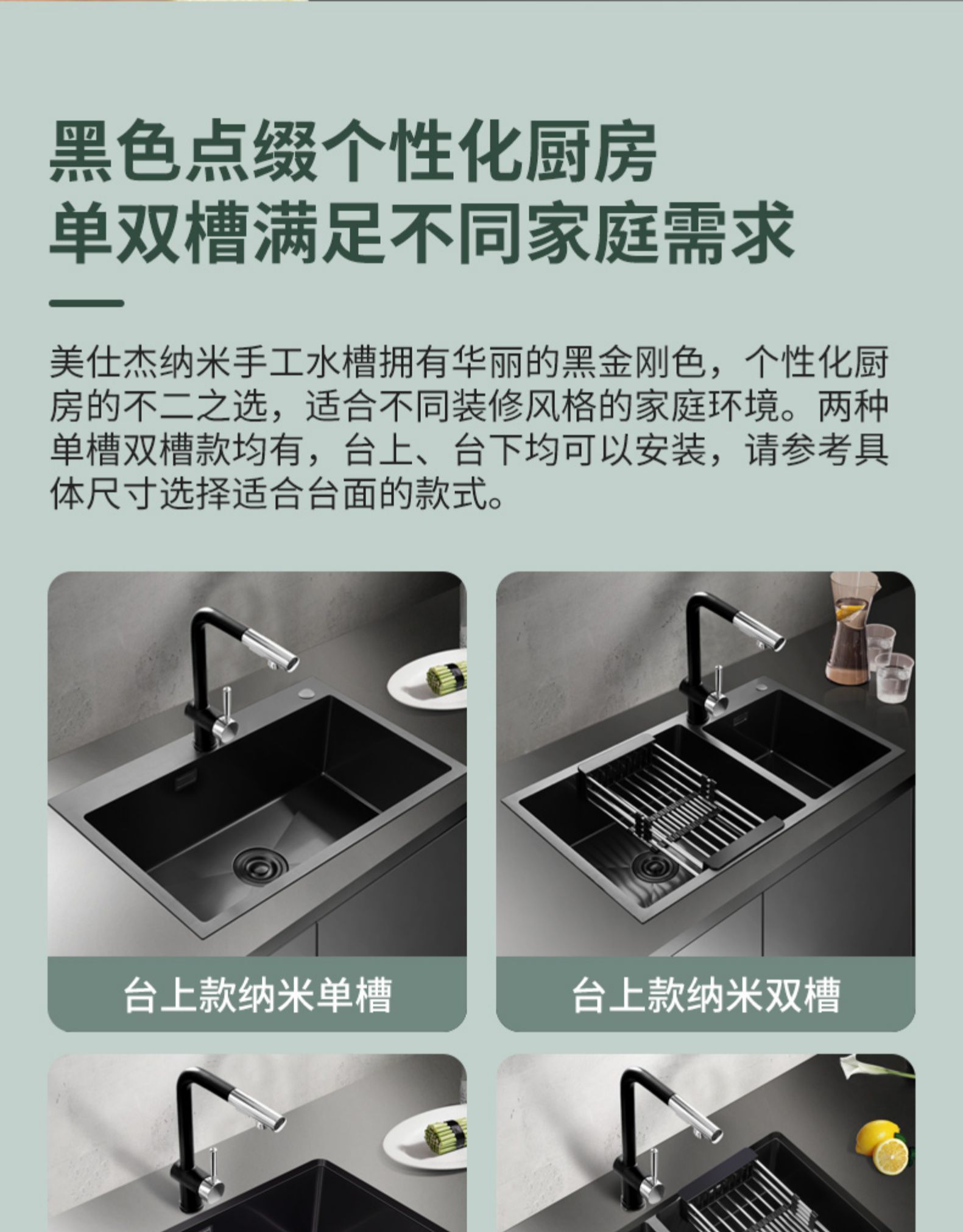 黑色点缀个性化厨房
单双槽满足不同家庭需求

美仕杰纳米手工水槽拥有华丽的黑金刚色，个性化厨房的不二之选，适合不同装修风格的家庭环境。两种单槽双槽款均有，台上、台下均可以安装，请参考具体尺寸选择适合台面的款式。

台上款纳米单槽

台上款纳米双槽