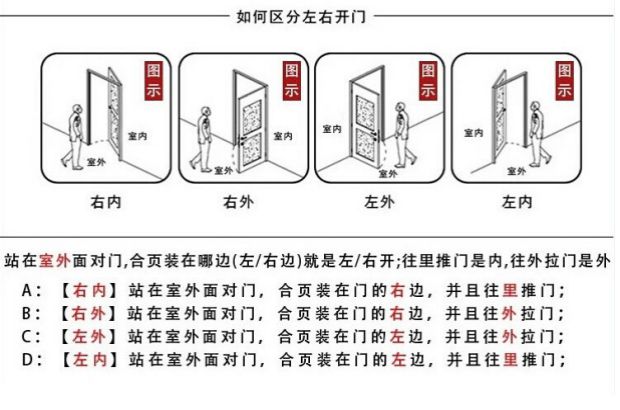 如何区分左右开门

图示
室内
室外
右内

图示
室内
室外
右外

图示
室内
室外
左外

图示
室内
室外
左内

站在室外面对门,合页装在哪边(左/右边)就是左/右开;往里推门是内,往外拉门是外

A：【右内】站在室外面对门，合页装在门的右边，并且往里推门；
B：【右外】站在室外面对门，合页装在门的右边，并且往外拉门；
C：【左外】站在室外面对门，合页装在门的左边，并且往外拉门；
D：【左内】站在室外面对门，合页装在门的左边，并且往里推门；