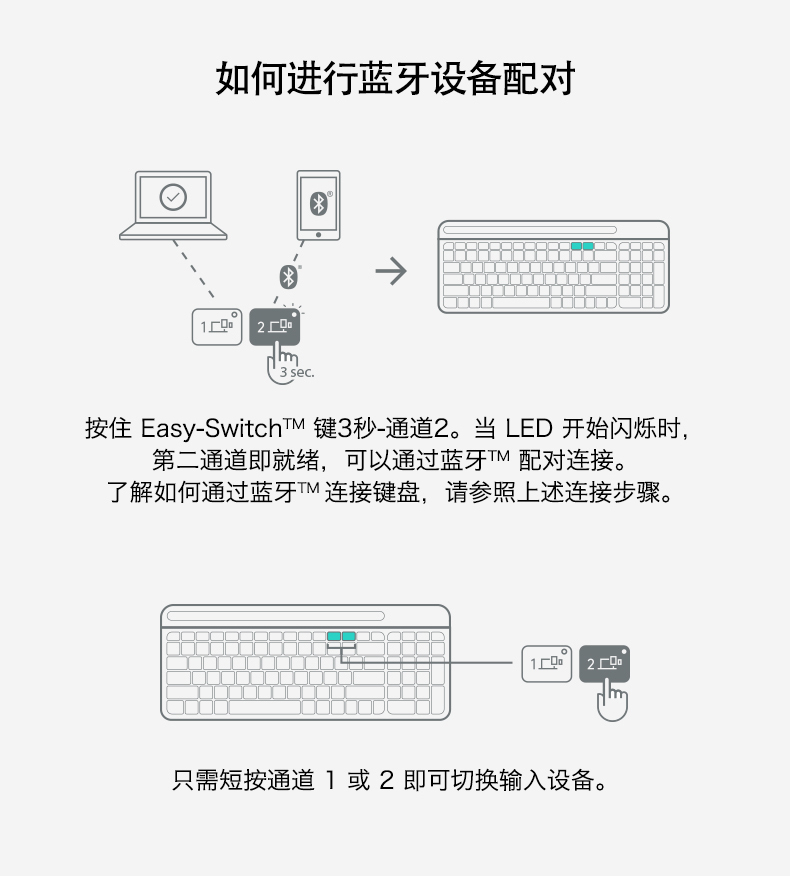 如何进行蓝牙设备配对

1
2
3 sec.

按住 Easy-Switch™ 键3秒-通道2。当 LED 开始闪烁时，第二通道即就绪，可以通过蓝牙™ 配对连接。了解如何通过蓝牙™ 连接键盘，请参照上述连接步骤。

1
2

只需短按通道 1 或 2 即可切换输入设备。