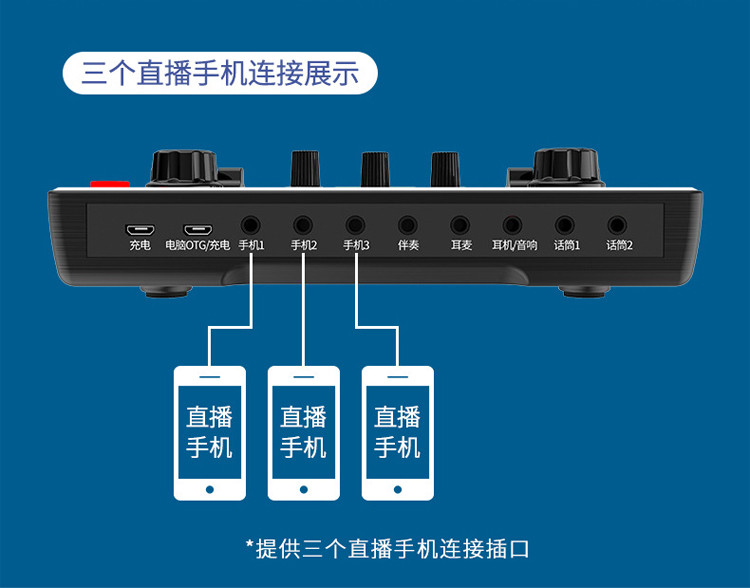 三个直播手机连接展示

充电 电脑OTG/充电 手机1 手机2 手机3 伴奏 耳麦 耳机/音响 话筒1 话筒2

直播手机

直播手机

直播手机

*提供三个直播手机连接插口