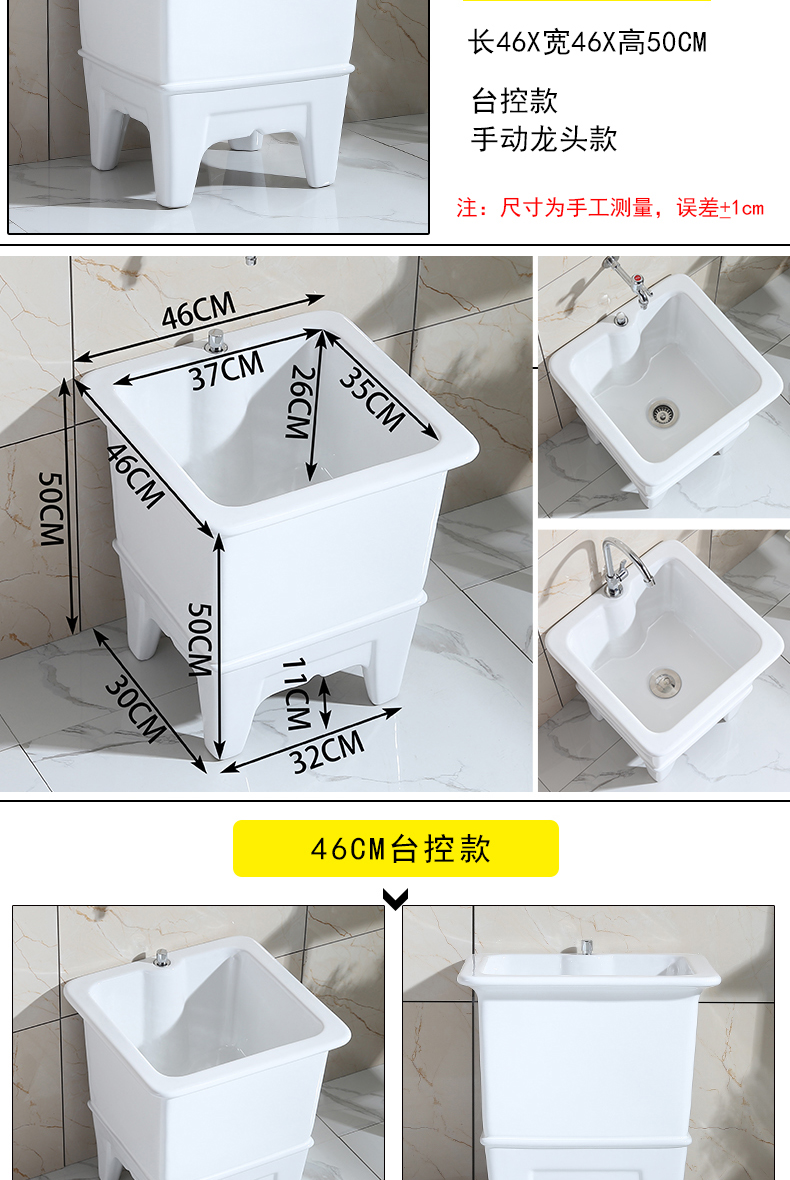 长46X宽46X高50CM

台控款
手动龙头款

注：尺寸为手工测量，误差±1cm

46CM
37CM
26CM
35CM
46CM
50CM
50CM
11CM
30CM
32CM

46CM台控款