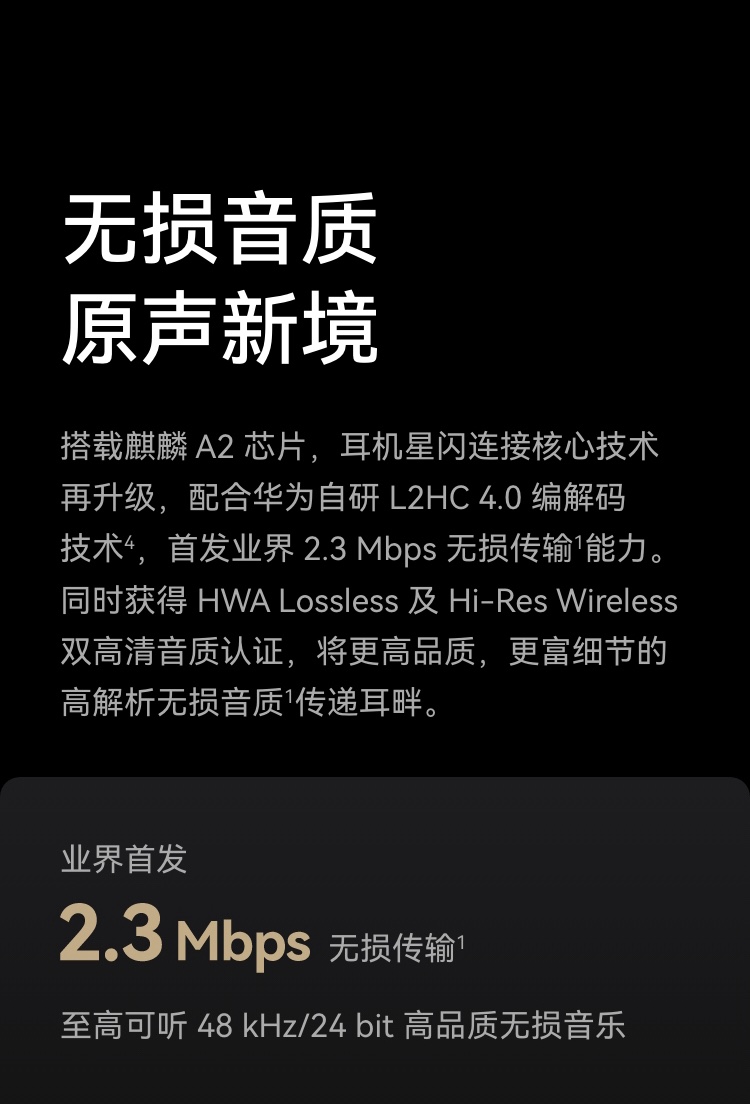 无损音质
原声新境

搭载麒麟A2芯片，耳机星闪连接核心技术再升级，配合华为自研L2HC 4.0编解码技术$^{4}$，首发业界2.3 Mbps无损传输$^{1}$能力。同时获得HWA Lossless及Hi-Res Wireless双高清音质认证，将更高品质，更富细节的高解析无损音质$^{1}$传递耳畔。

业界首发
2.3 Mbps 无损传输$^{1}$
至高可听48 kHz/24 bit高品质无损音乐