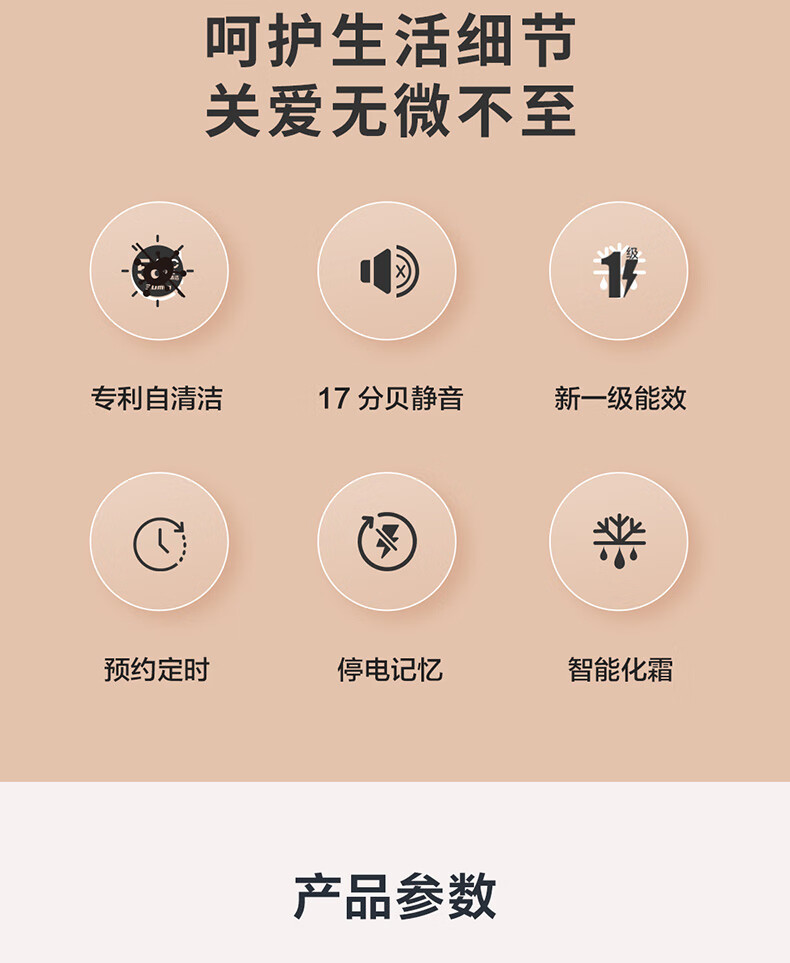 呵护生活细节
关爱无微不至

专利自清洁 17分贝静音 新一级能效

预约定时 停电记忆 智能化霜

产品参数