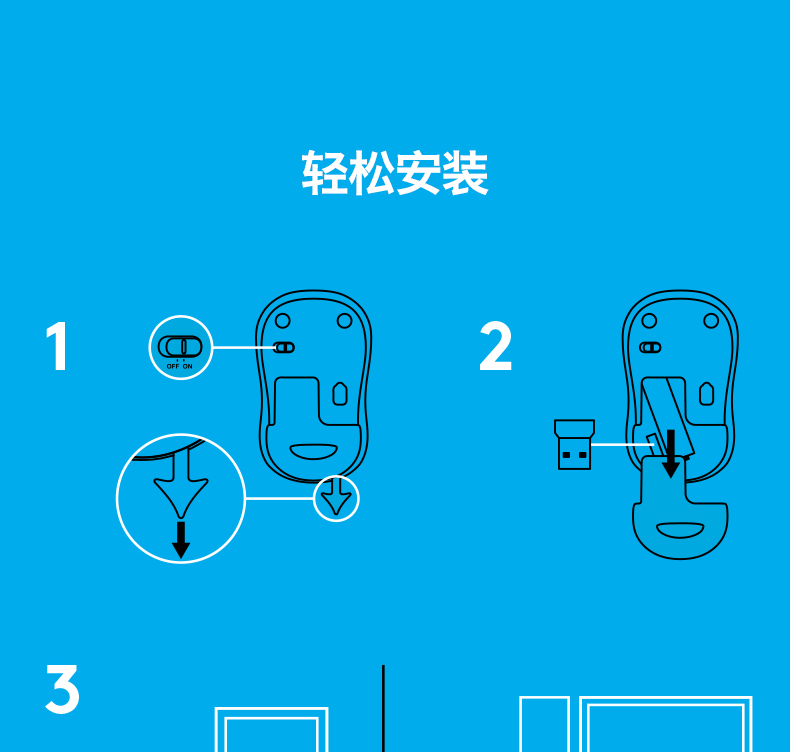 轻松安装

1

OFF ON

2

3