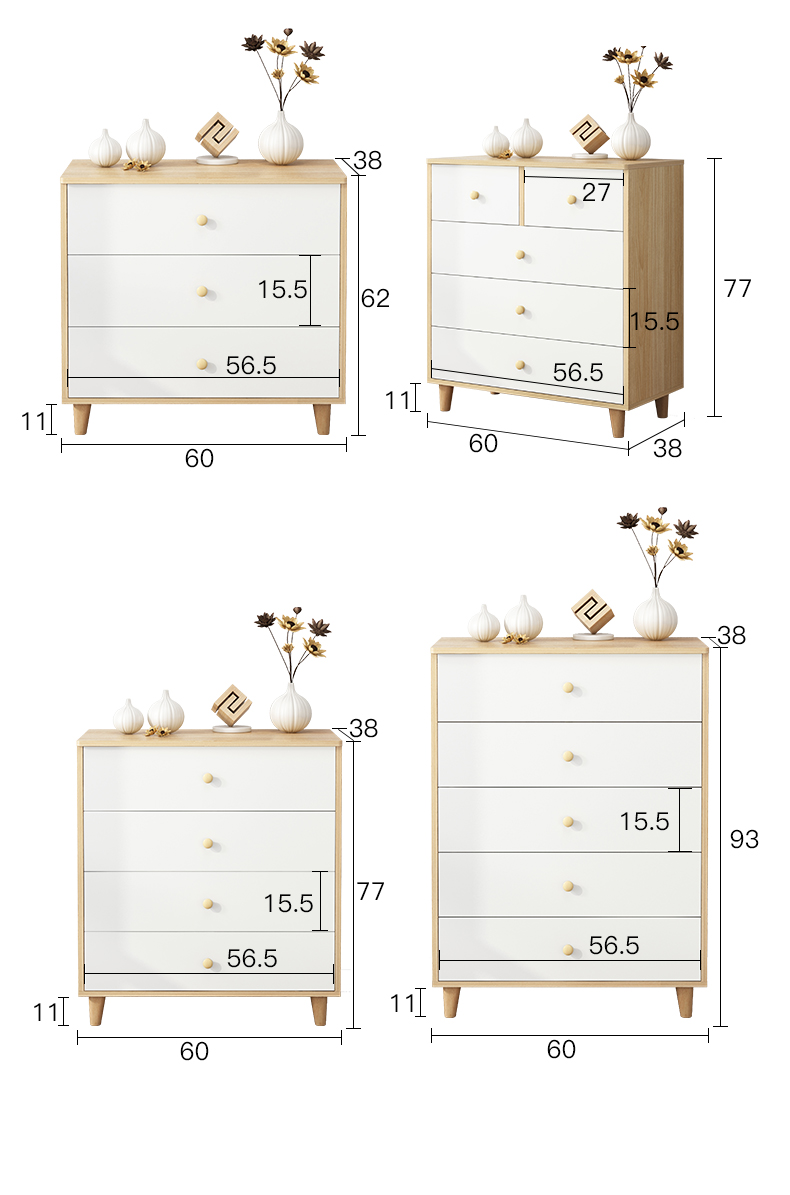 38
15.5
62
56.5
11
60

27
77
15.5
56.5
11
60
38

38
15.5
77
56.5
11
60

38
15.5
93
56.5
11
60