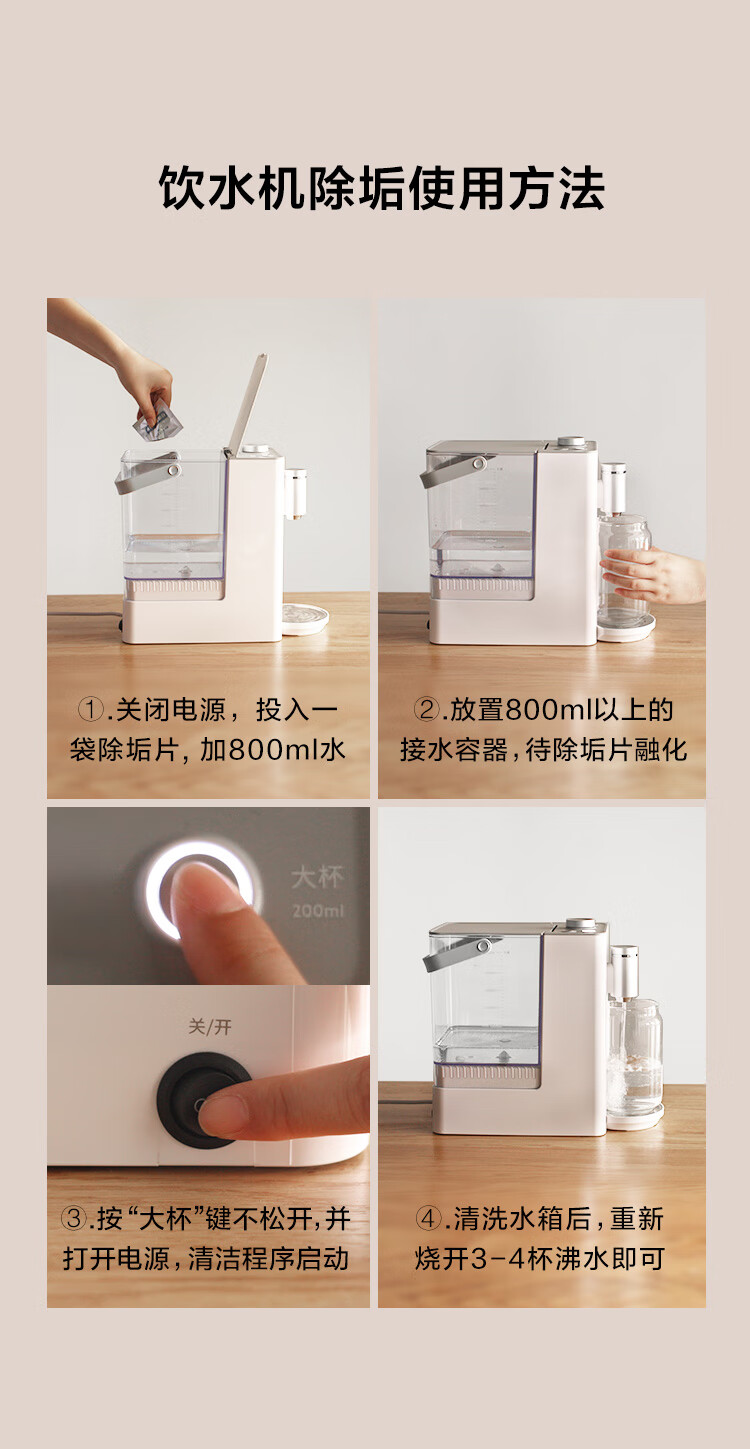 饮水机除垢使用方法

①.关闭电源，投入一袋除垢片，加800ml水

②.放置800ml以上的接水容器，待除垢片融化

大杯
200ml

关/开

③.按“大杯”键不松开，并打开电源，清洁程序启动

④.清洗水箱后，重新烧开3-4杯沸水即可